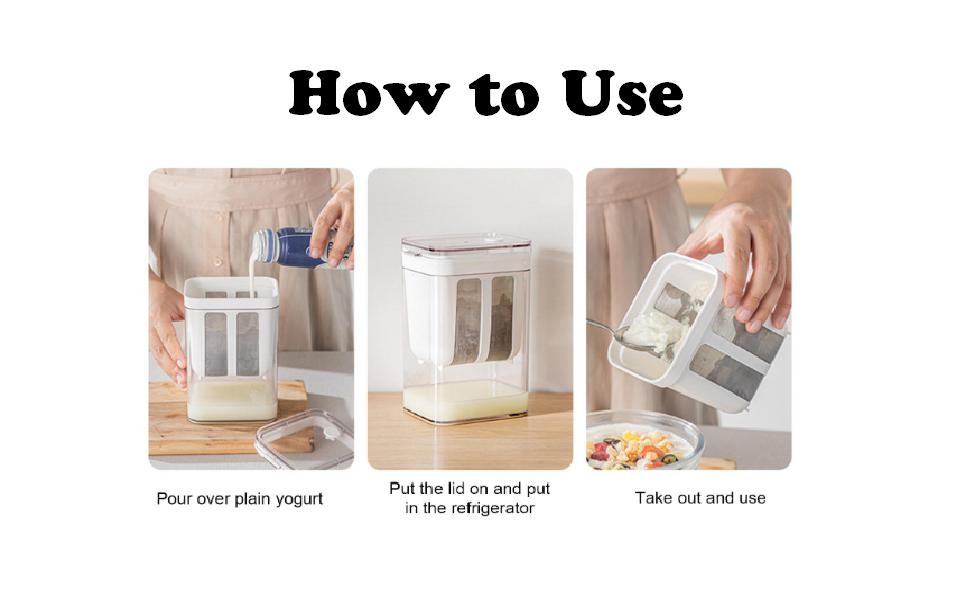 How to Use

Pour over plain yogurt

Put the lid on and put in the refrigerator

Take out and use