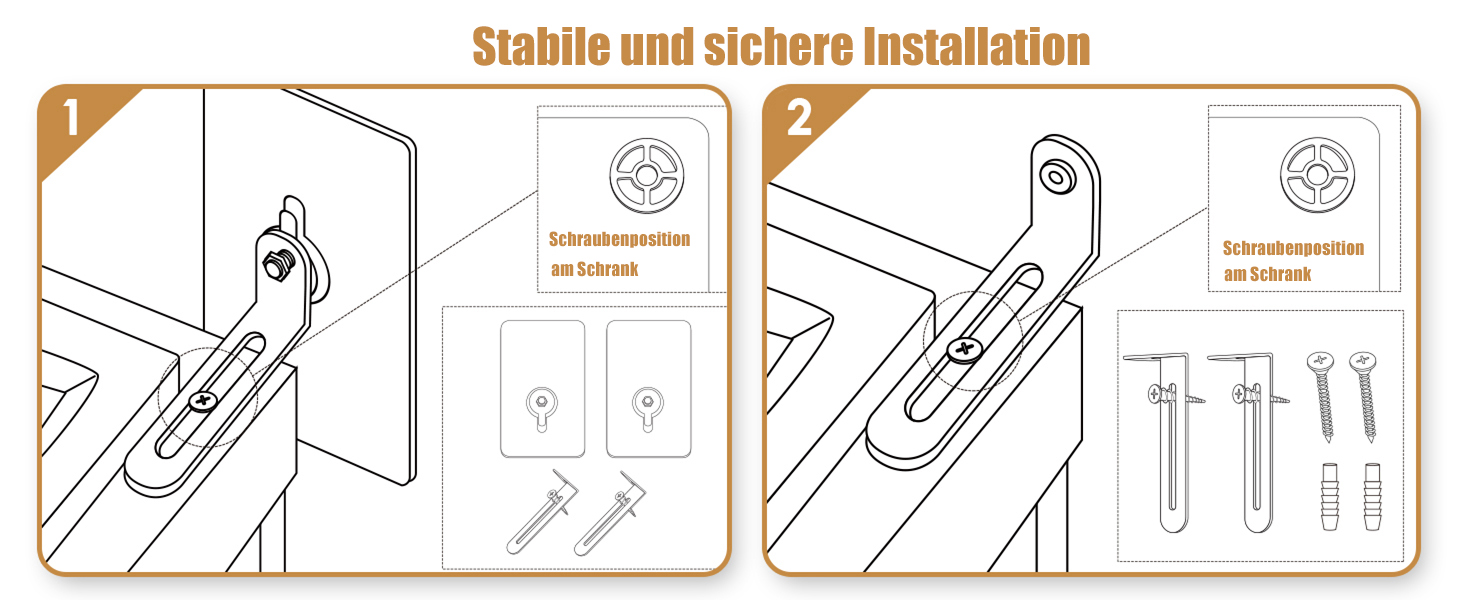 Stabile und sichere Installation

1

Schraubenposition am Schrank

2

Schraubenposition am Schrank