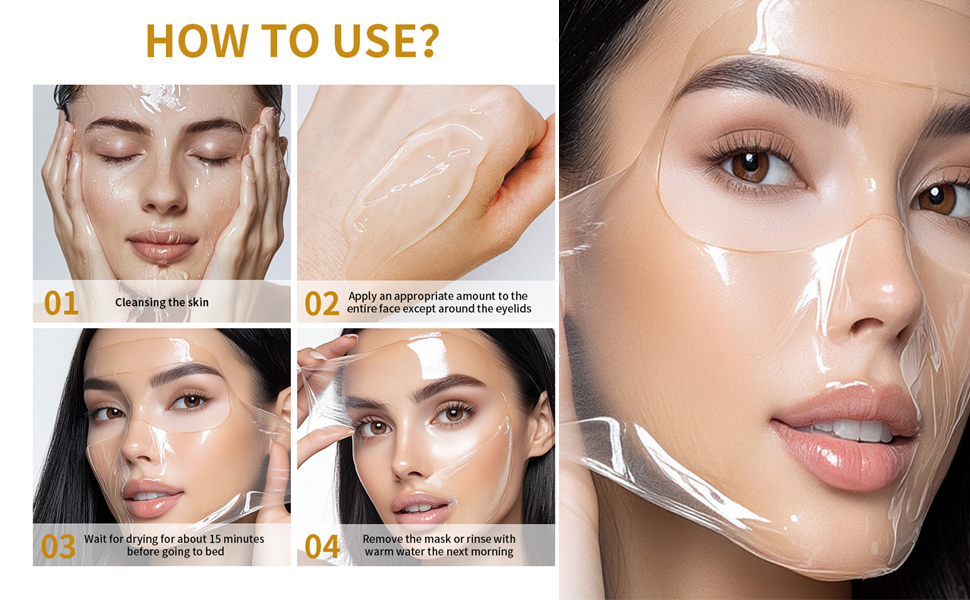 HOW TO USE?

01 Cleansing the skin

02 Apply an appropriate amount to the entire face except around the eyelids

03 Wait for drying for about 15 minutes before going to bed

04 Remove the mask or rinse with warm water the next morning