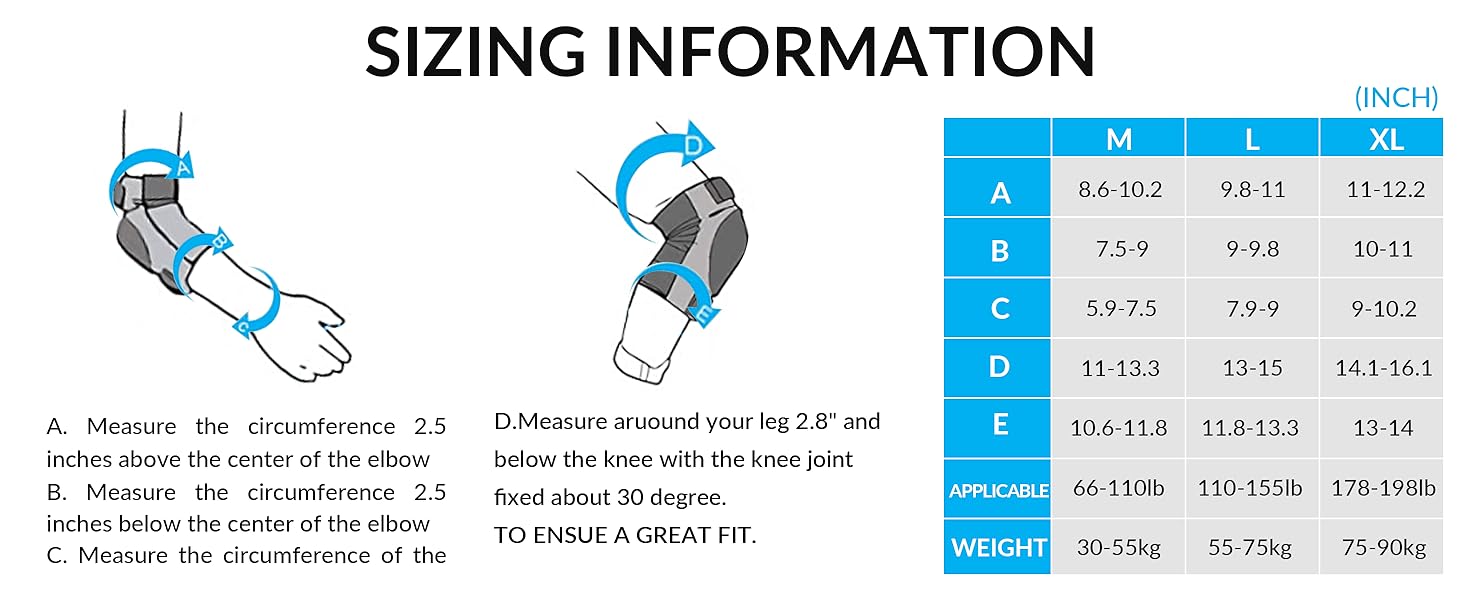 SIZING INFORMATION

A
B
C

D
E

A. Measure the circumference 2.5 inches above the center of the elbow
B. Measure the circumference 2.5 inches below the center of the elbow
C. Measure the circumference of the

D.Measure aruound your leg 2.8" and below the knee with the knee joint fixed about 30 degree.
TO ENSUE A GREAT FIT.

(INCH)

| | M | L | XL |
|---|---|---|---|
| A | 8.6-10.2 | 9.8-11 | 11-12.2 |
| B | 7.5-9 | 9-9.8 | 10-11 |
| C | 5.9-7.5 | 7.9-9 | 9-10.2 |
| D | 11-13.3 | 13-15 | 14.1-16.1 |
| E | 10.6-11.8 | 11.8-13.3 | 13-14 |
| APPLICABLE | 66-110lb | 110-155lb | 178-198lb |
| WEIGHT | 30-55kg | 55-75kg | 75-90kg |