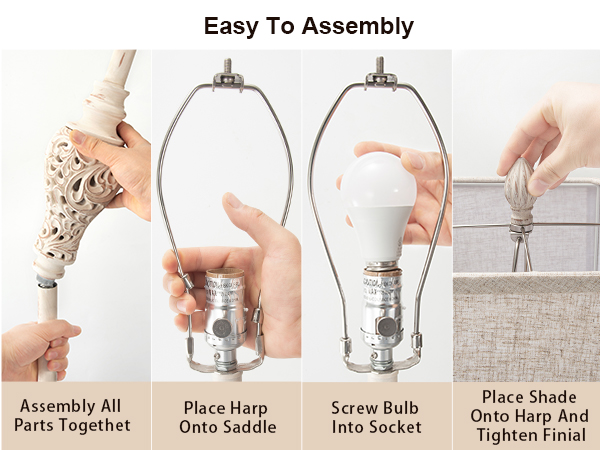 Easy To Assembly

Assembly All Parts Togethet

Place Harp Onto Saddle

Screw Bulb Into Socket

Place Shade Onto Harp And Tighten Finial