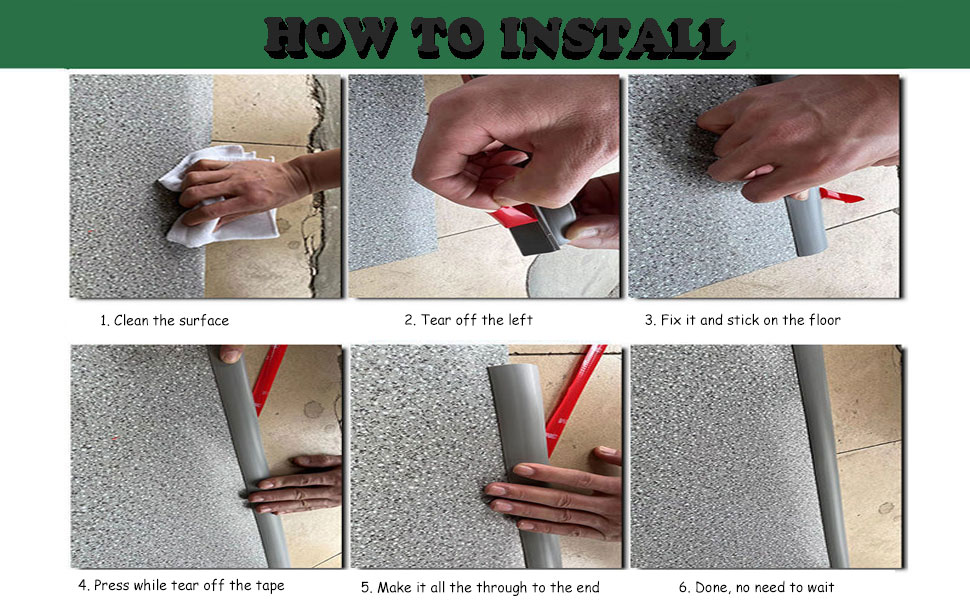 HOW TO INSTALL

1. Clean the surface

2. Tear off the left

3. Fix it and stick on the floor

4. Press while tear off the tape

5. Make it all the through to the end

6. Done, no need to wait