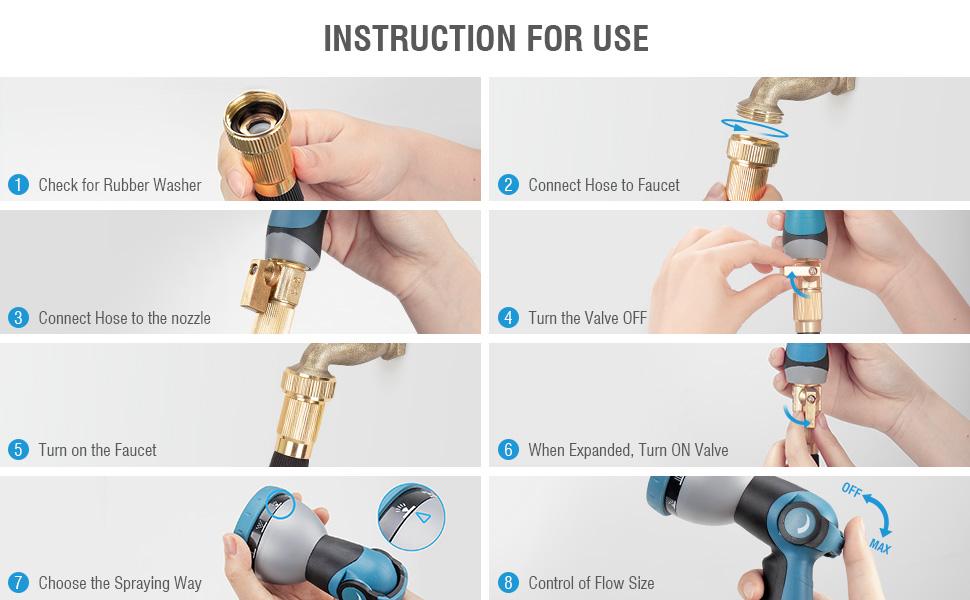 INSTRUCTION FOR USE

1 Check for Rubber Washer

2 Connect Hose to Faucet

3 Connect Hose to the nozzle

4 Turn the Valve OFF

5 Turn on the Faucet

6 When Expanded, Turn ON Valve

7 Choose the Spraying Way

8 Control of Flow Size

OFF

MAX