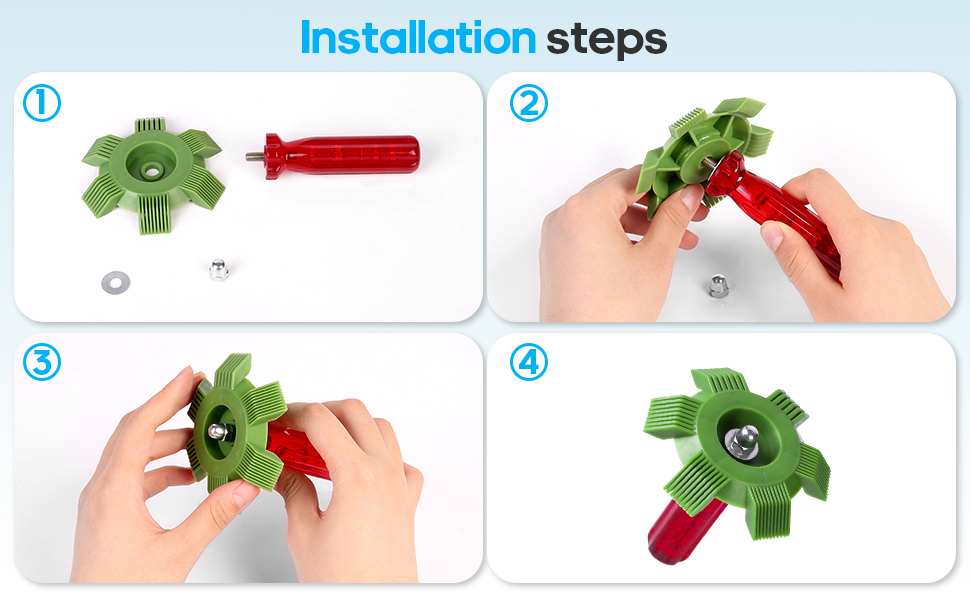 Installation steps

①

②

③

④