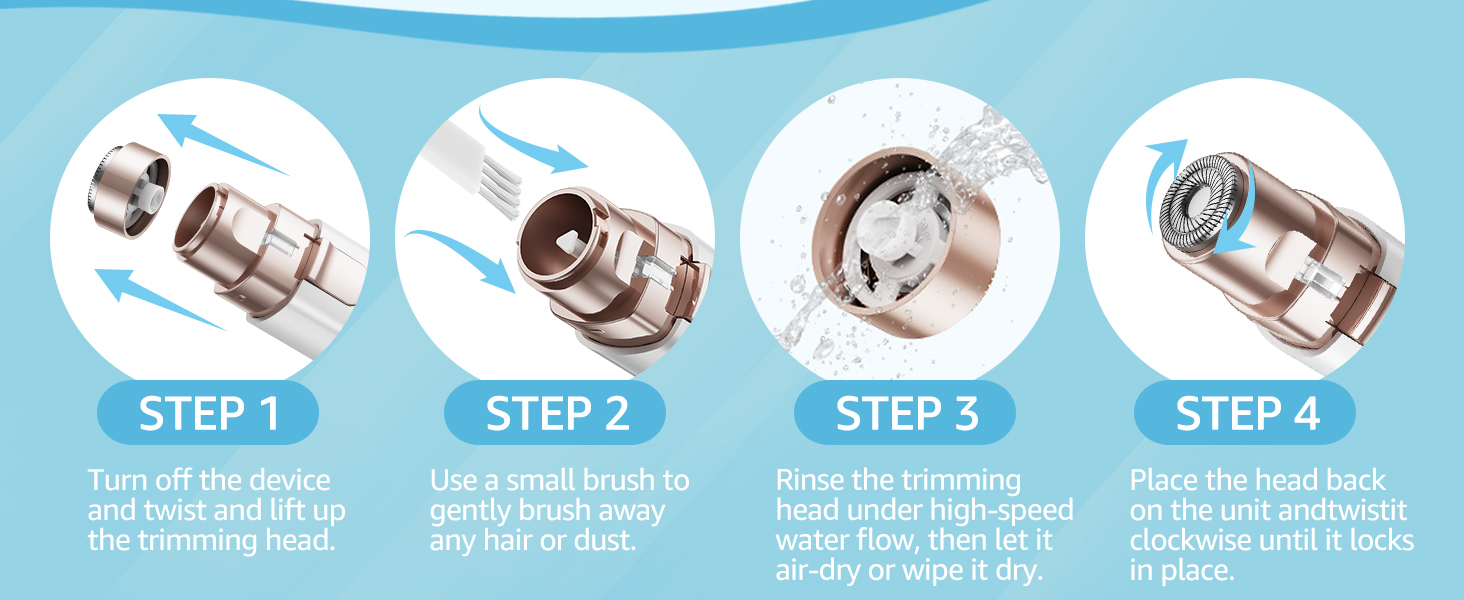 STEP 1

Turn off the device and twist and lift up the trimming head.

STEP 2

Use a small brush to gently brush away any hair or dust.

STEP 3

Rinse the trimming head under high-speed water flow, then let it air-dry or wipe it dry.

STEP 4

Place the head back on the unit andtwistit clockwise until it locks in place.