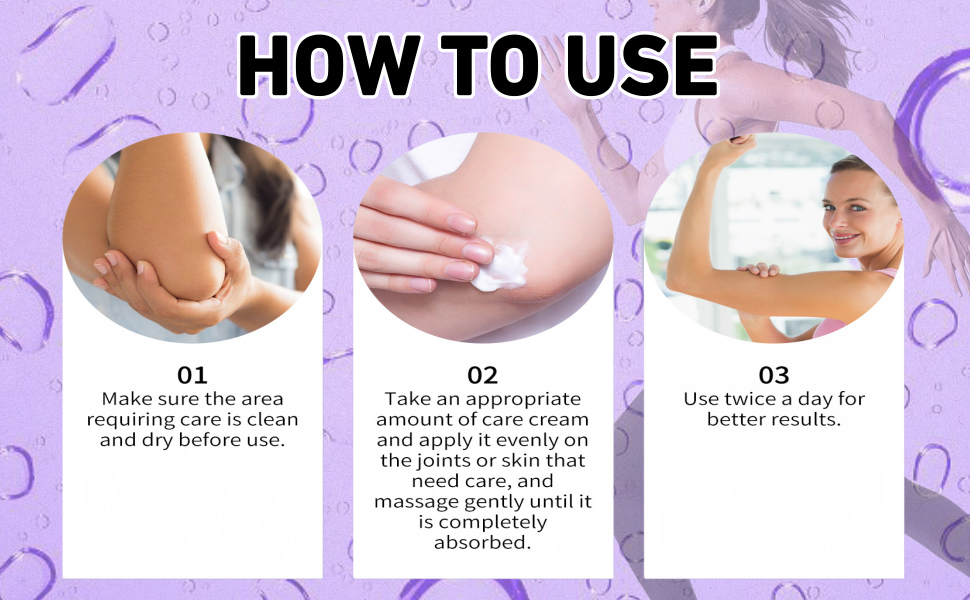 HOW TO USE

01
Make sure the area requiring care is clean and dry before use.

02
Take an appropriate amount of care cream and apply it evenly on the joints or skin that need care, and massage gently until it is completely absorbed.

03
Use twice a day for better results.