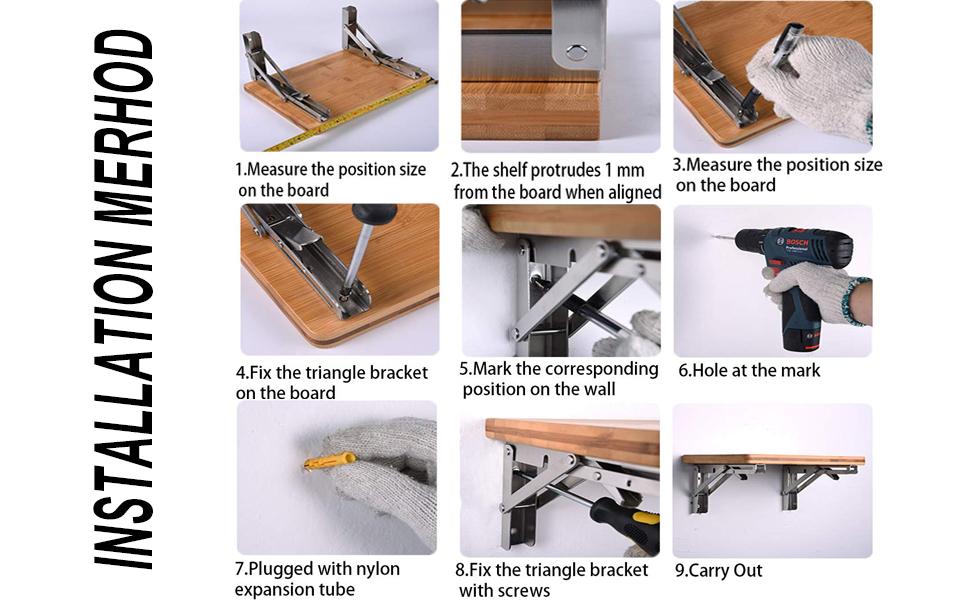 INSTALLATION MERHOD

1.Measure the position size on the board

2.The shelf protrudes 1 mm from the board when aligned

3.Measure the position size on the board

4.Fix the triangle bracket on the board

5.Mark the corresponding position on the wall

BOSCH
Professional

6.Hole at the mark

7.Plugged with nylon expansion tube

8.Fix the triangle bracket with screws

9.Carry Out