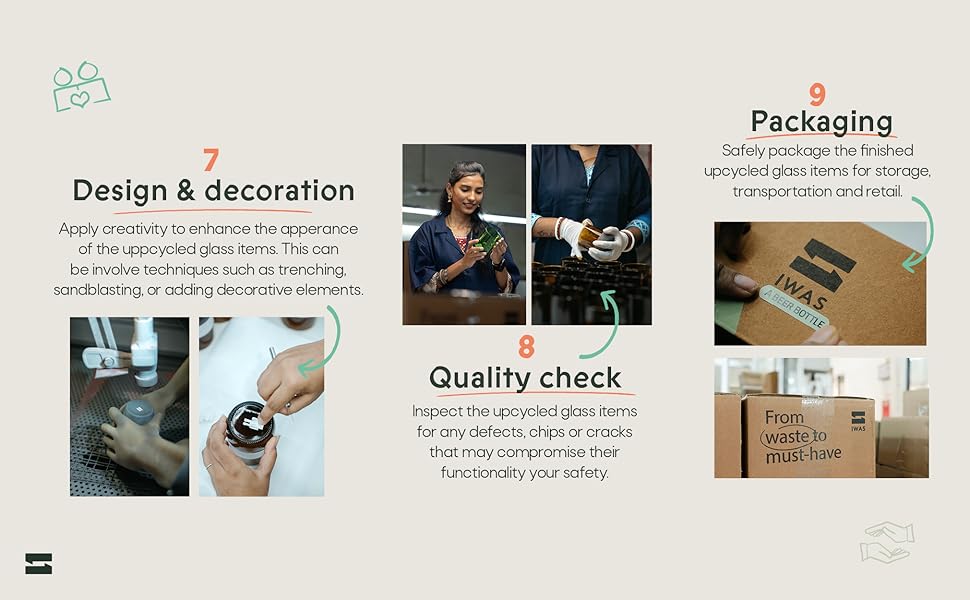 7
Design & decoration
Apply creativity to enhance the apperance of the uppcycled glass items. This can be involve techniques such as trenching, sandblasting, or adding decorative elements.

8
Quality check
Inspect the upcycled glass items for any defects, chips or cracks that may compromise their functionality your safety.

9
Packaging
Safely package the finished upcycled glass items for storage, transportation and retail.

IWAS
A BEER BOTTLE

From waste to must-have
IWAS