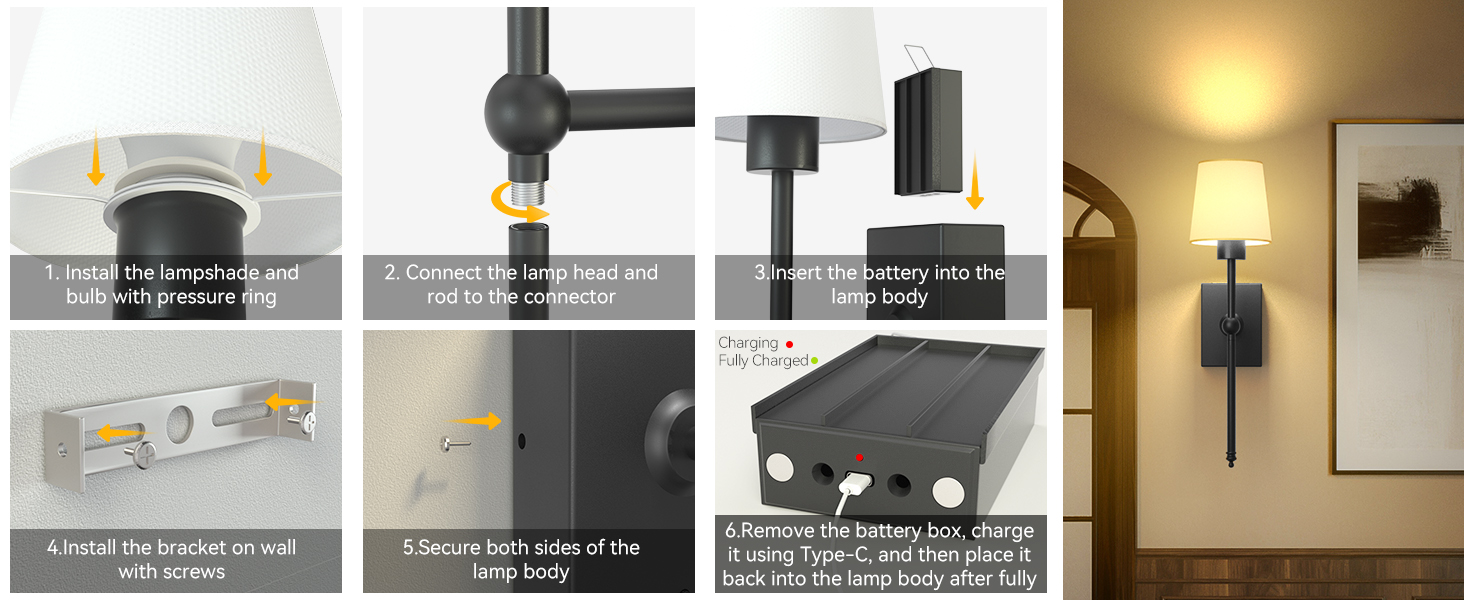 1. Install the lampshade and bulb with pressure ring

2. Connect the lamp head and rod to the connector

3.Insert the battery into the lamp body

4.Install the bracket on wall with screws

5.Secure both sides of the lamp body

Charging
Fully Charged

6.Remove the battery box, charge it using Type-C, and then place it back into the lamp body after fully