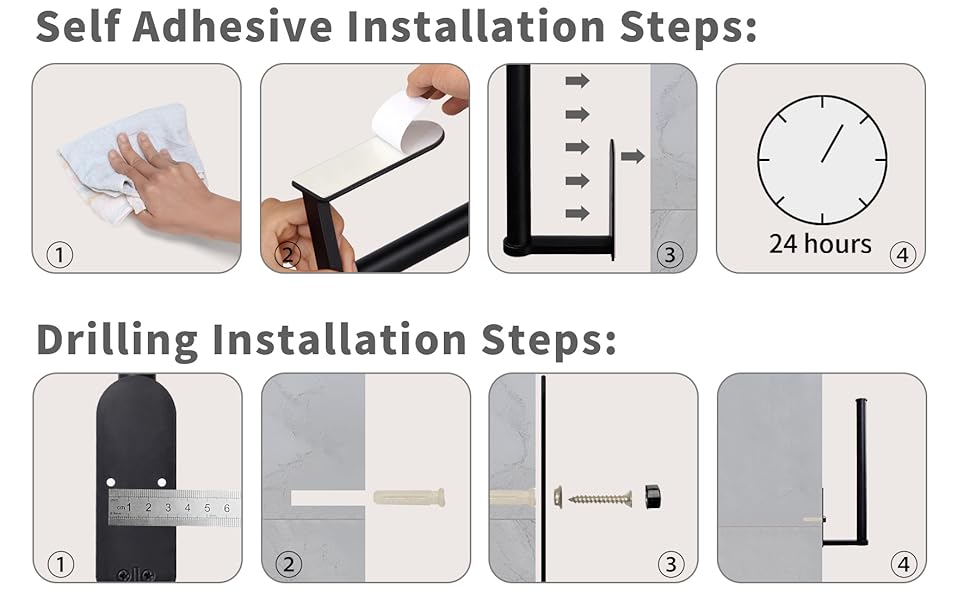 Self Adhesive Installation Steps:

①

②

③

24 hours ④

Drilling Installation Steps:

cm 1 2 3 4 5 6

①

②

③

④