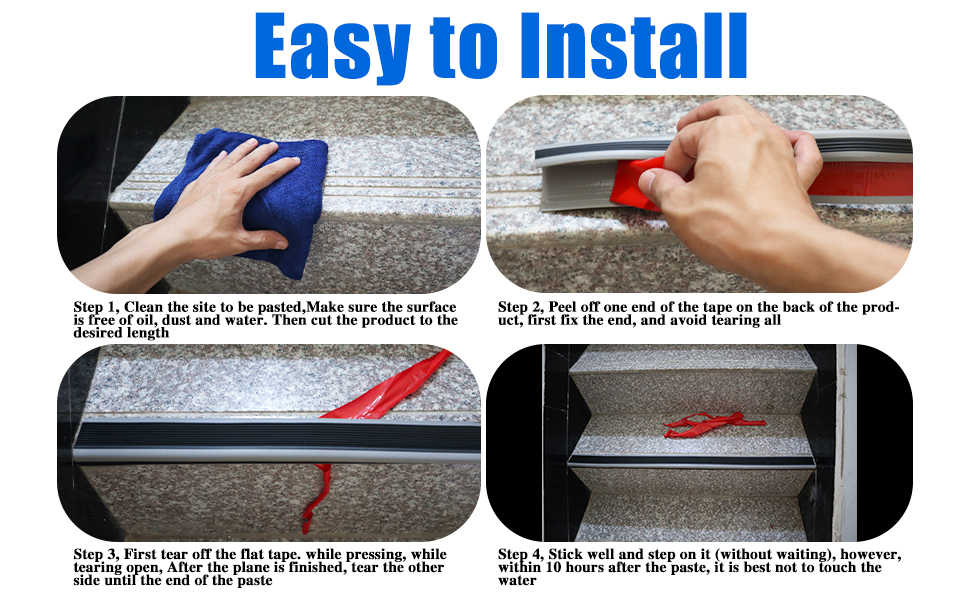 Easy to Install

Step 1, Clean the site to be pasted,Make sure the surface is free of oil, dust and water. Then cut the product to the desired length

Step 2, Peel off one end of the tape on the back of the product, first fix the end, and avoid tearing all

Step 3, First tear off the flat tape. while pressing, while tearing open, After the plane is finished, tear the other side until the end of the paste

Step 4, Stick well and step on it (without waiting), however, within 10 hours after the paste, it is best not to touch the water