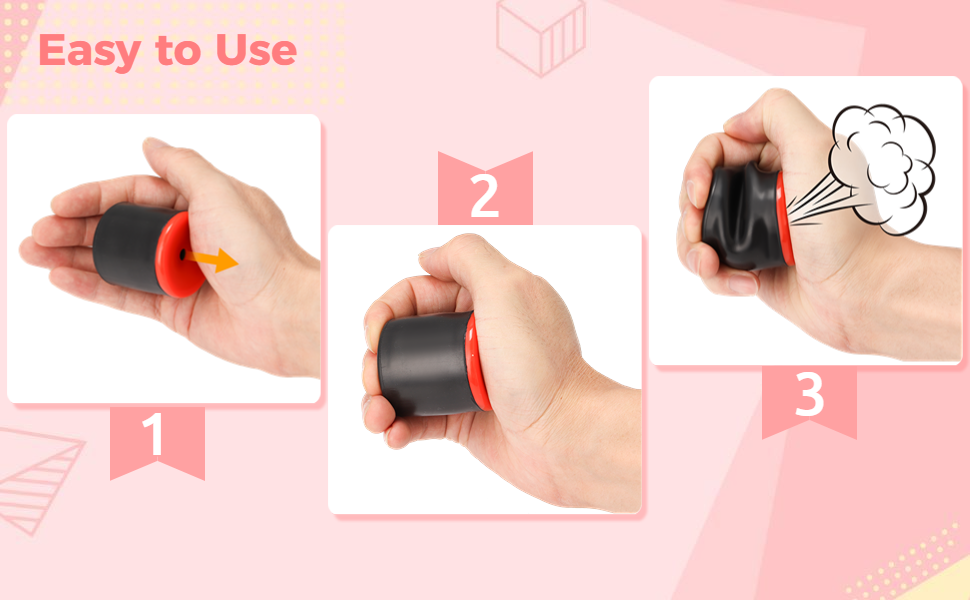 Easy to Use

1

2

3