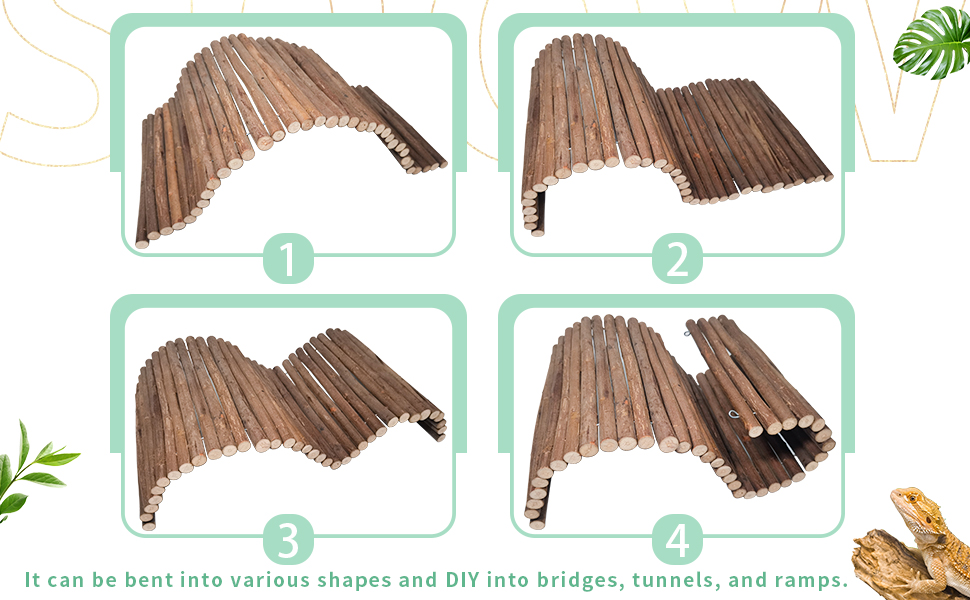 1

2

3

4

It can be bent into various shapes and DIY into bridges, tunnels, and ramps.