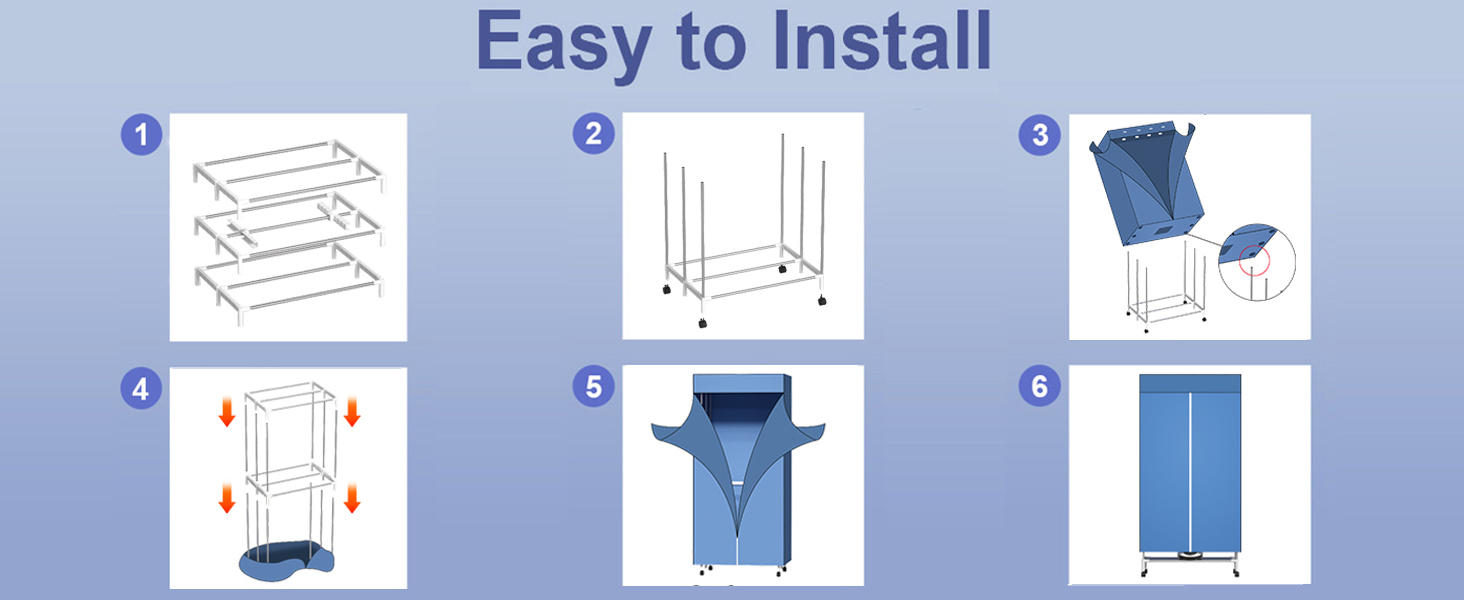 Easy to Install

1

2

3

4

5

6