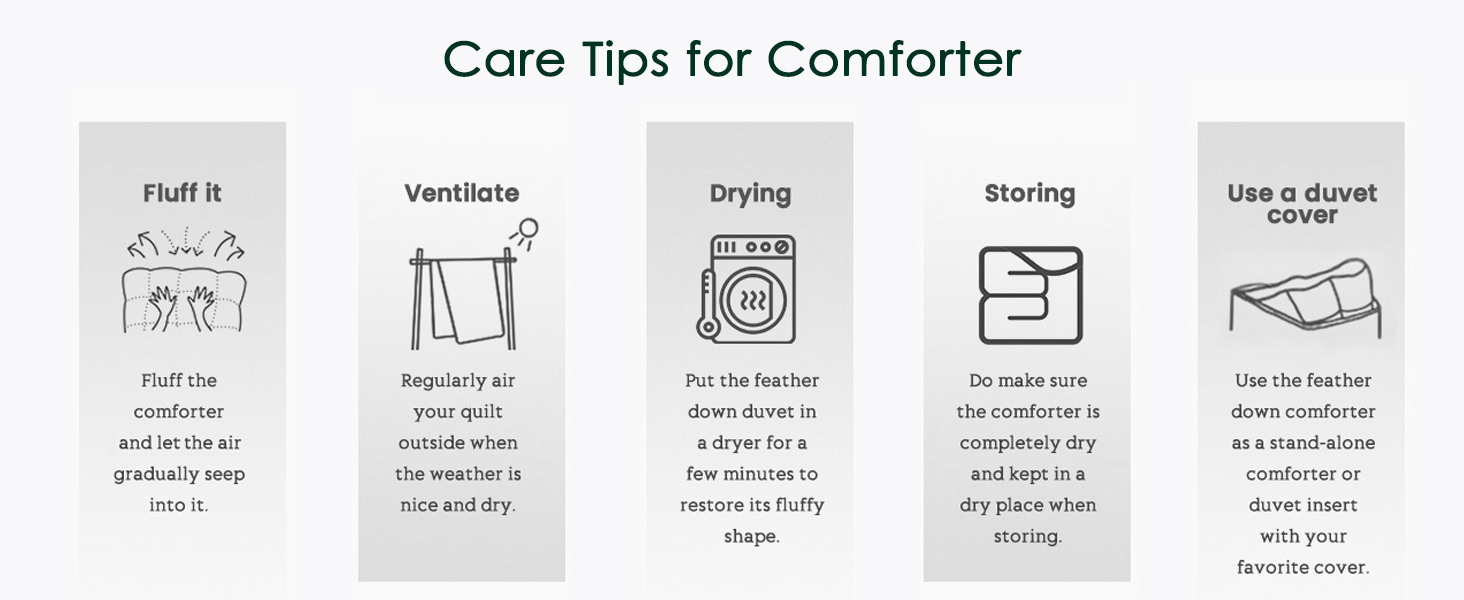 Care Tips for Comforter

Fluff it

Fluff the comforter and let the air gradually seep into it.

Ventilate

Regularly air your quilt outside when the weather is nice and dry.

Drying

Put the feather down duvet in a dryer for a few minutes to restore its fluffy shape.

Storing

Do make sure the comforter is completely dry and kept in a dry place when storing.

Use a duvet cover

Use the feather down comforter as a stand-alone comforter or duvet insert with your favorite cover.