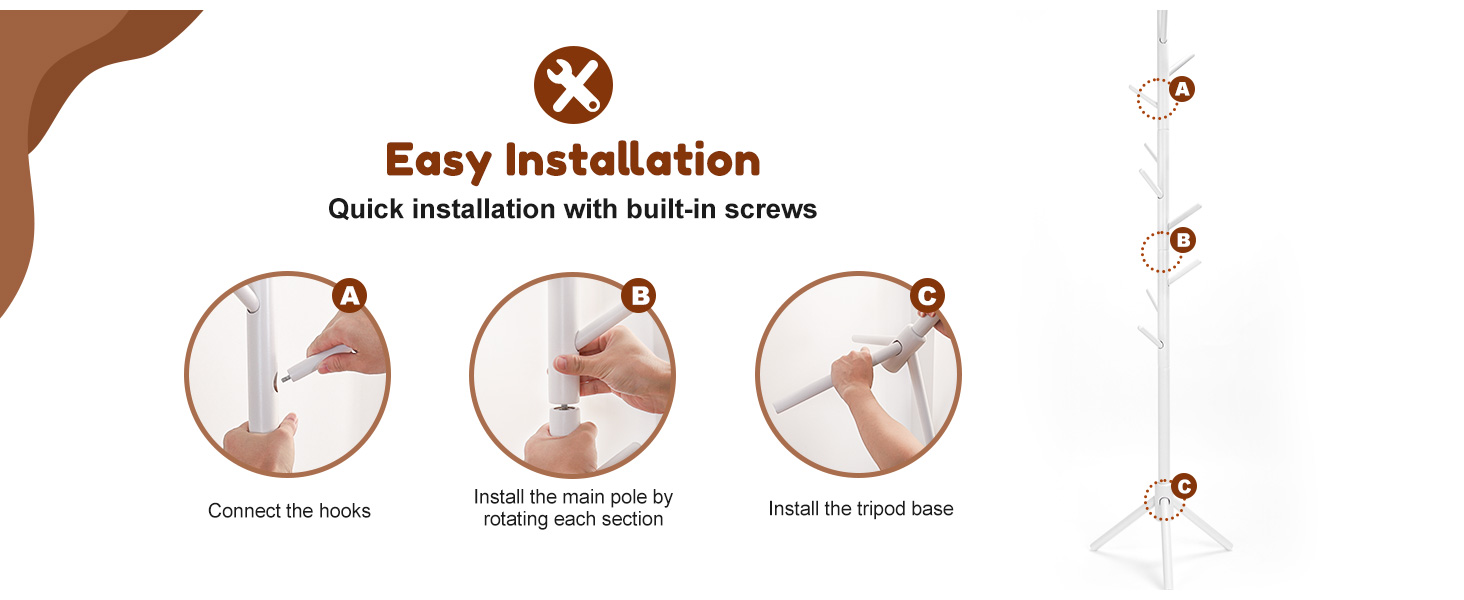 Easy Installation

Quick installation with built-in screws

A

Connect the hooks

B

Install the main pole by rotating each section

C

Install the tripod base

A

B

C