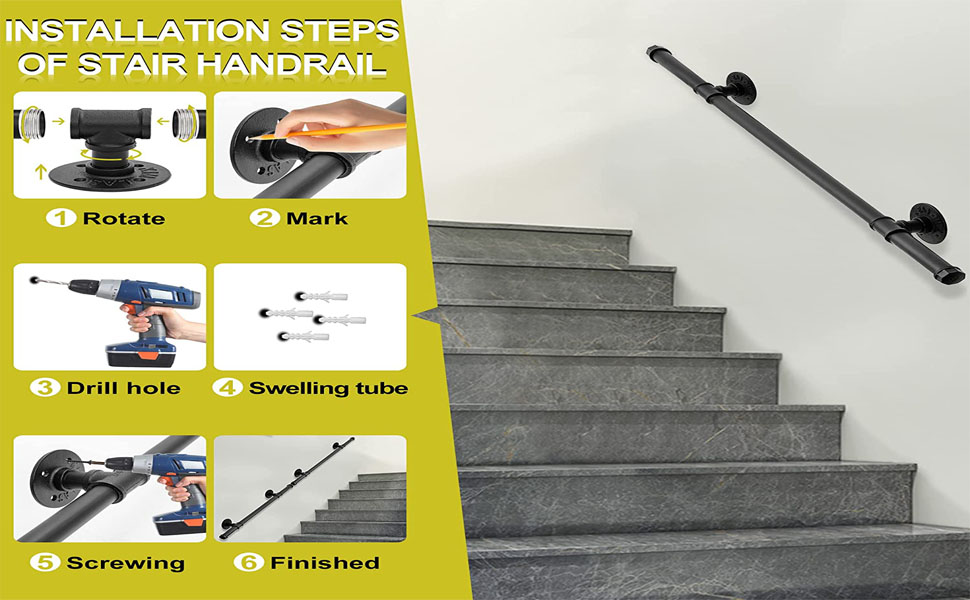 INSTALLATION STEPS OF STAIR HANDRAIL

1 Rotate

2 Mark

3 Drill hole

4 Swelling tube

5 Screwing

6 Finished