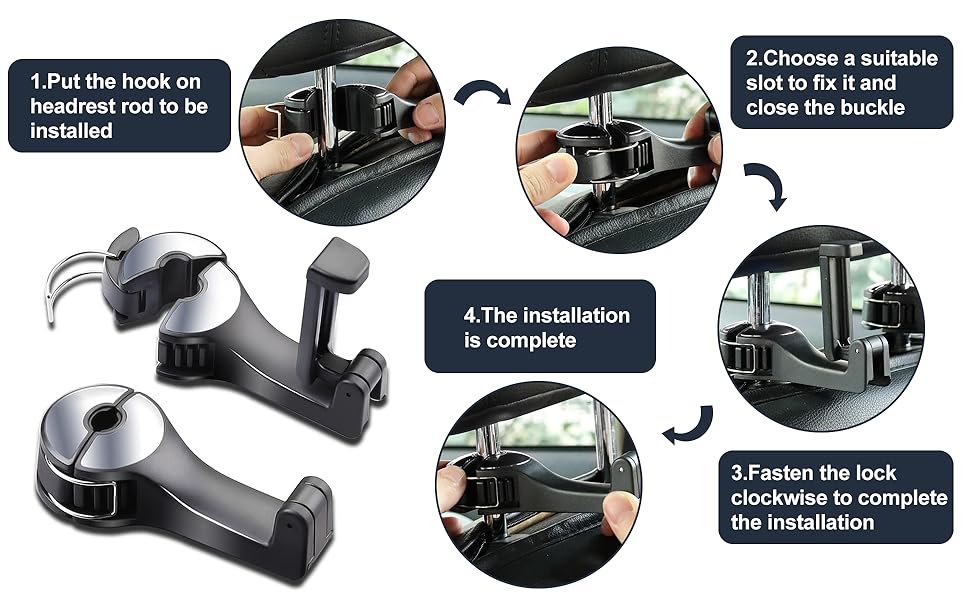 1.Put the hook on headrest rod to be installed

2.Choose a suitable slot to fix it and close the buckle

3.Fasten the lock clockwise to complete the installation

4.The installation is complete