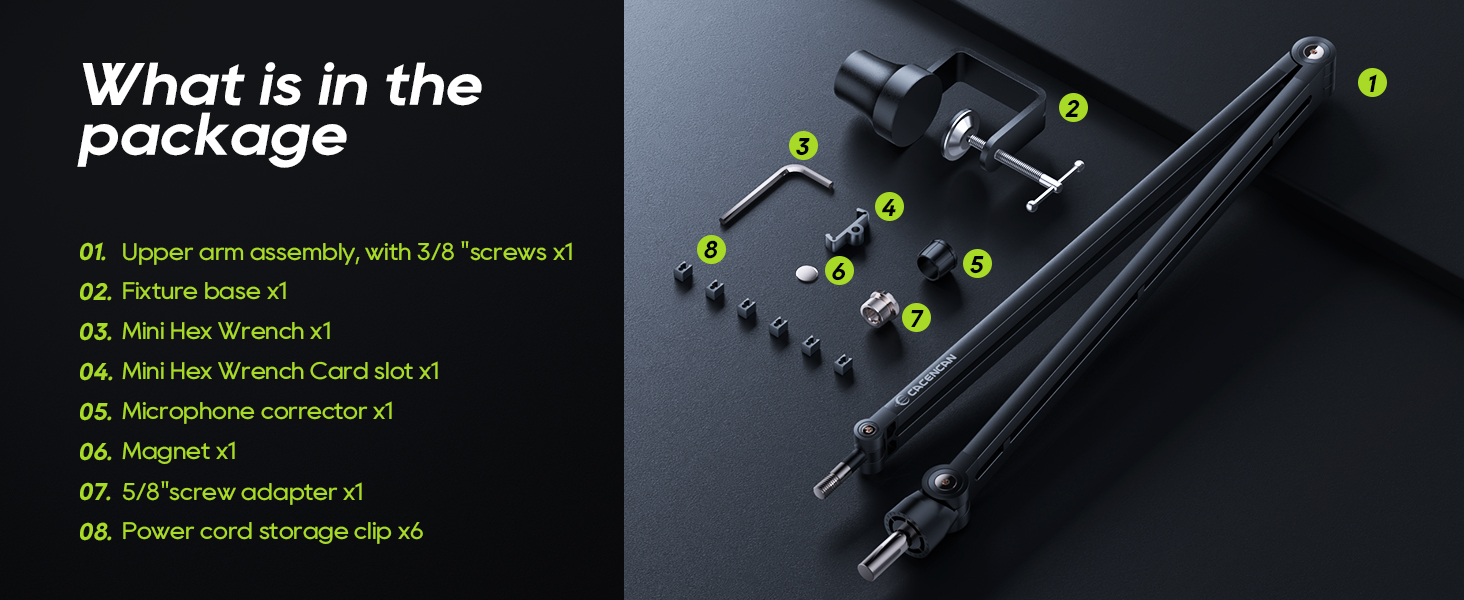 What is in the package

01. Upper arm assembly, with 3/8 "screws x1
02. Fixture base x1
03. Mini Hex Wrench x1
04. Mini Hex Wrench Card slot x1
05. Microphone corrector x1
06. Magnet x1
07. 5/8"screw adapter x1
08. Power cord storage clip x6

1
2
3
4
5
6
7
8

CACENCAN