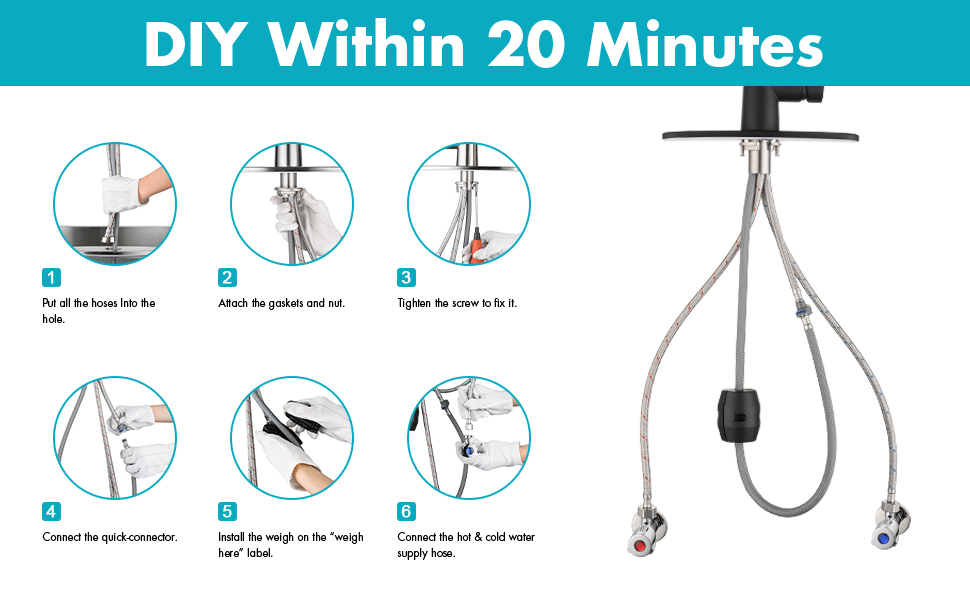 DIY Within 20 Minutes

1
Put all the hoses Into the hole.

2
Attach the gaskets and nut.

3
Tighten the screw to fix it.

4
Connect the quick-connector.

5
Install the weigh on the "weigh here" label.

6
Connect the hot & cold water supply hose.