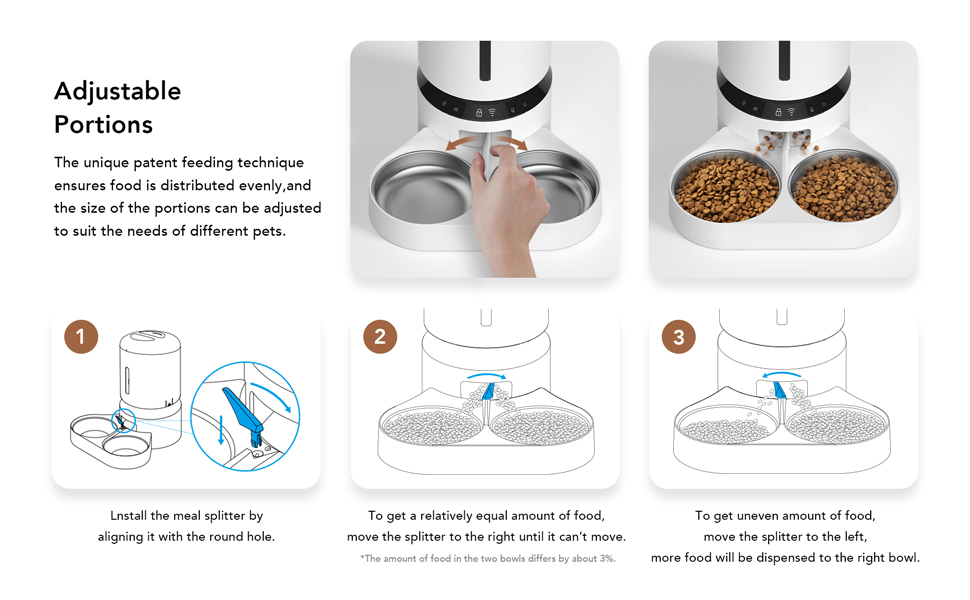 Adjustable Portions

The unique patent feeding technique ensures food is distributed evenly,and the size of the portions can be adjusted to suit the needs of different pets.

1

Lnstall the meal splitter by aligning it with the round hole.

2

To get a relatively equal amount of food, move the splitter to the right until it can't move.

*The amount of food in the two bowls differs by about 3%.

3

To get uneven amount of food, move the splitter to the left, more food will be dispensed to the right bowl.