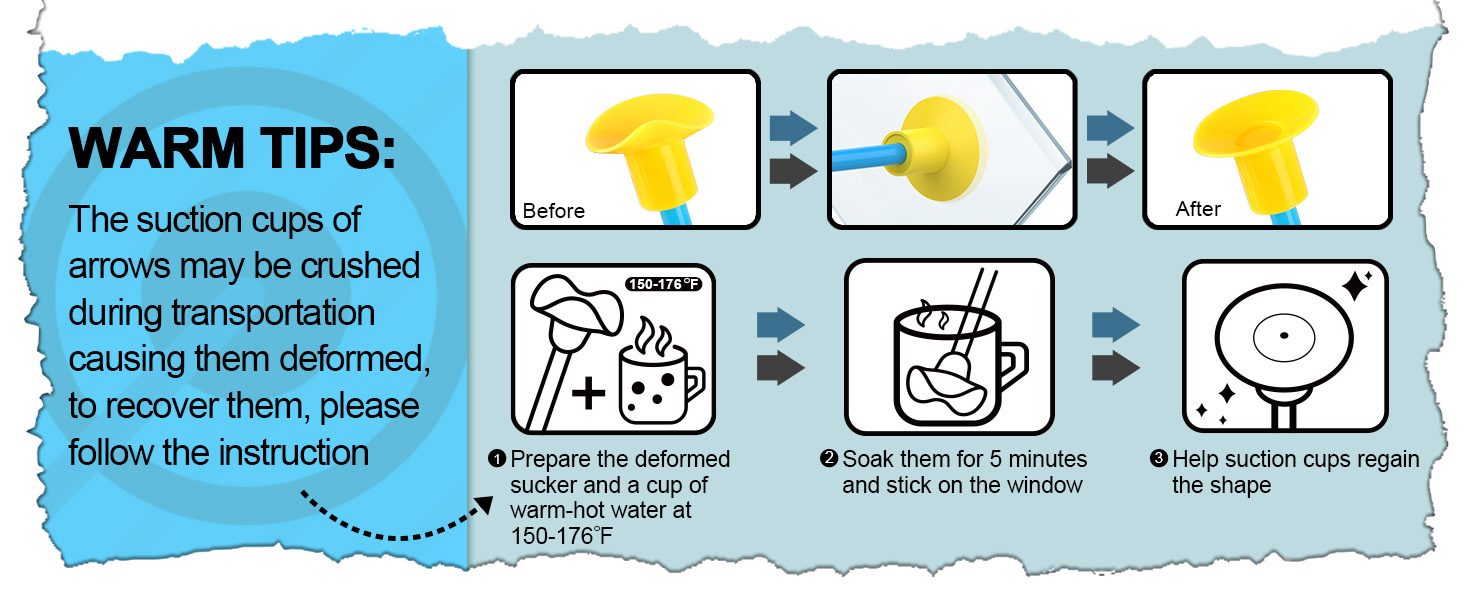 WARM TIPS:

The suction cups of arrows may be crushed during transportation causing them deformed, to recover them, please follow the instruction

Before

After

150-176°F

❶ Prepare the deformed sucker and a cup of warm-hot water at 150-176°F

❷ Soak them for 5 minutes and stick on the window

❸ Help suction cups regain the shape