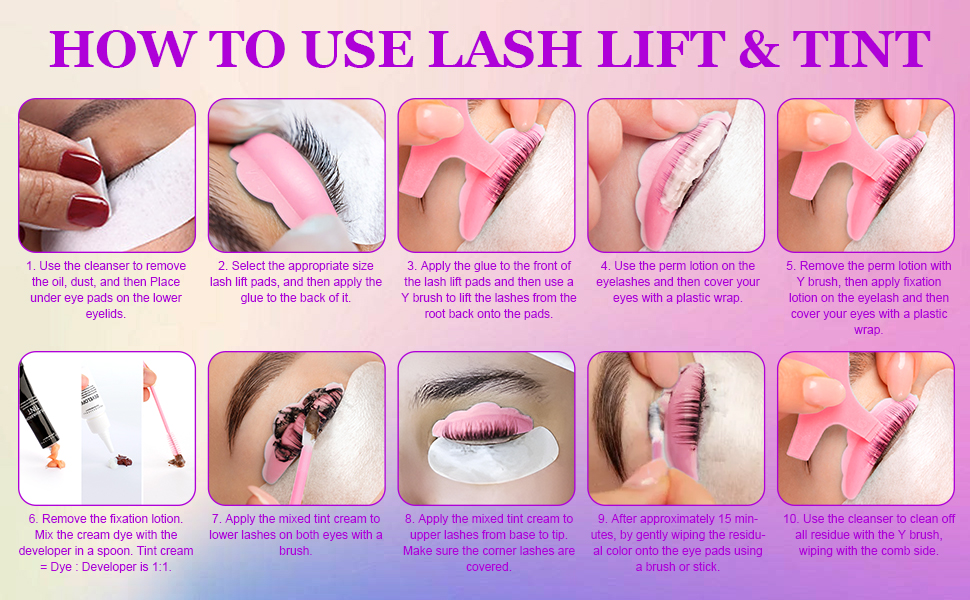 HOW TO USE LASH LIFT & TINT

1. Use the cleanser to remove the oil, dust, and then Place under eye pads on the lower eyelids.

2. Select the appropriate size lash lift pads, and then apply the glue to the back of it.

3. Apply the glue to the front of the lash lift pads and then use a Y brush to lift the lashes from the root back onto the pads.

4. Use the perm lotion on the eyelashes and then cover your eyes with a plastic wrap.

5. Remove the perm lotion with Y brush, then apply fixation lotion on the eyelash and then cover your eyes with a plastic wrap.

6. Remove the fixation lotion. Mix the cream dye with the developer in a spoon. Tint cream = Dye : Developer is 1:1.

7. Apply the mixed tint cream to lower lashes on both eyes with a brush.

8. Apply the mixed tint cream to upper lashes from base to tip. Make sure the corner lashes are covered.

9. After approximately 15 minutes, by gently wiping the residual color onto the eye pads using a brush or stick.

10. Use the cleanser to clean off all residue with the Y brush, wiping with the comb side.