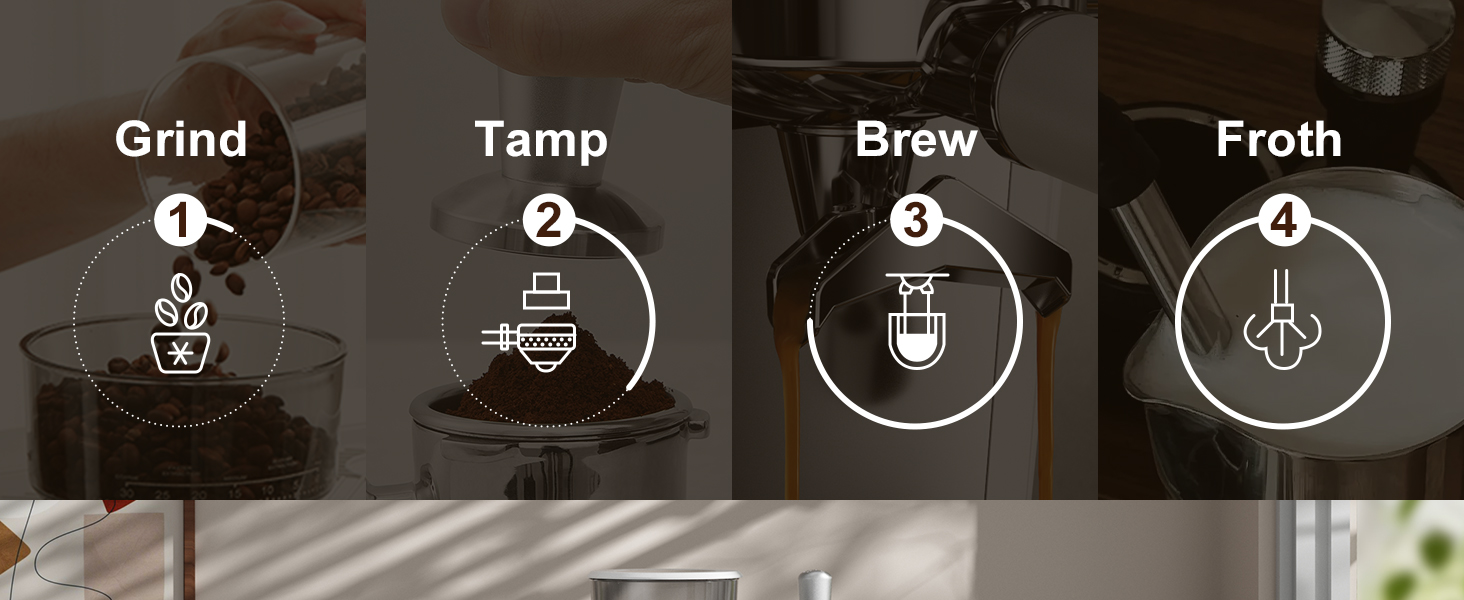 Grind
1

Tamp
2

Brew
3

Froth
4