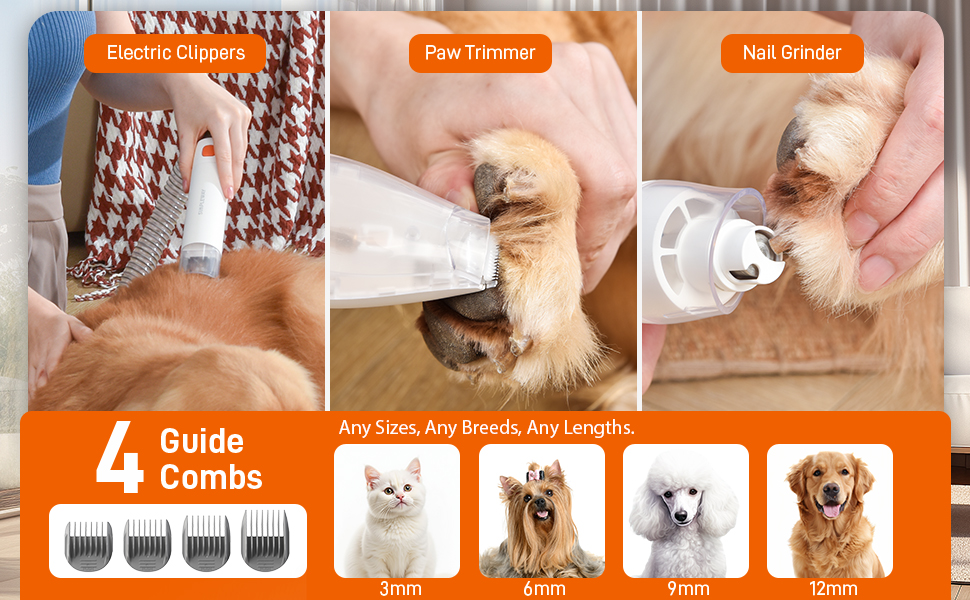 Electric Clippers

Paw Trimmer

Nail Grinder

4 Guide Combs

Any Sizes, Any Breeds, Any Lengths.

3mm

6mm

9mm

12mm