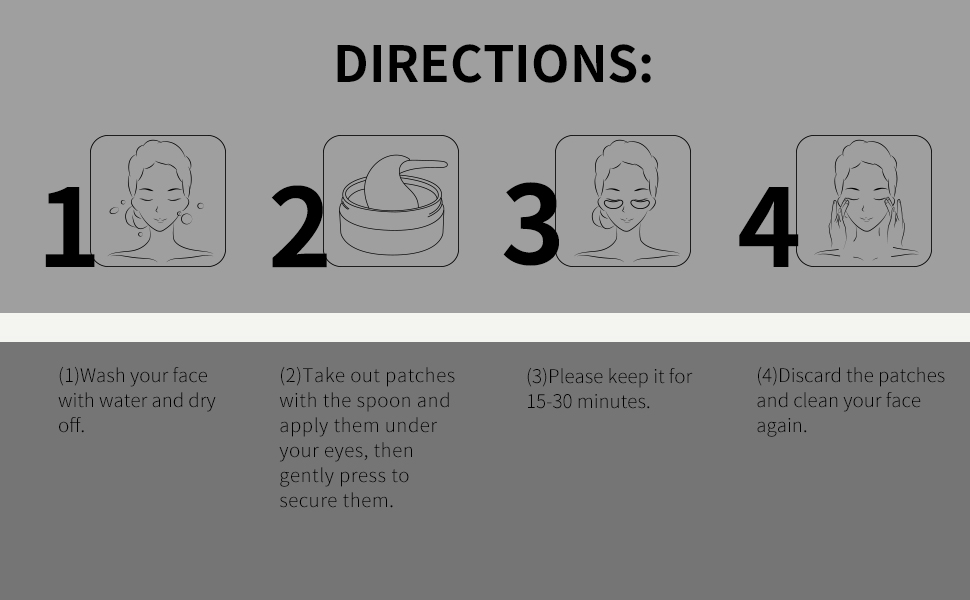 DIRECTIONS:

1

2

3

4

(1)Wash your face with water and dry off.

(2)Take out patches with the spoon and apply them under your eyes, then gently press to secure them.

(3)Please keep it for 15-30 minutes.

(4)Discard the patches and clean your face again.