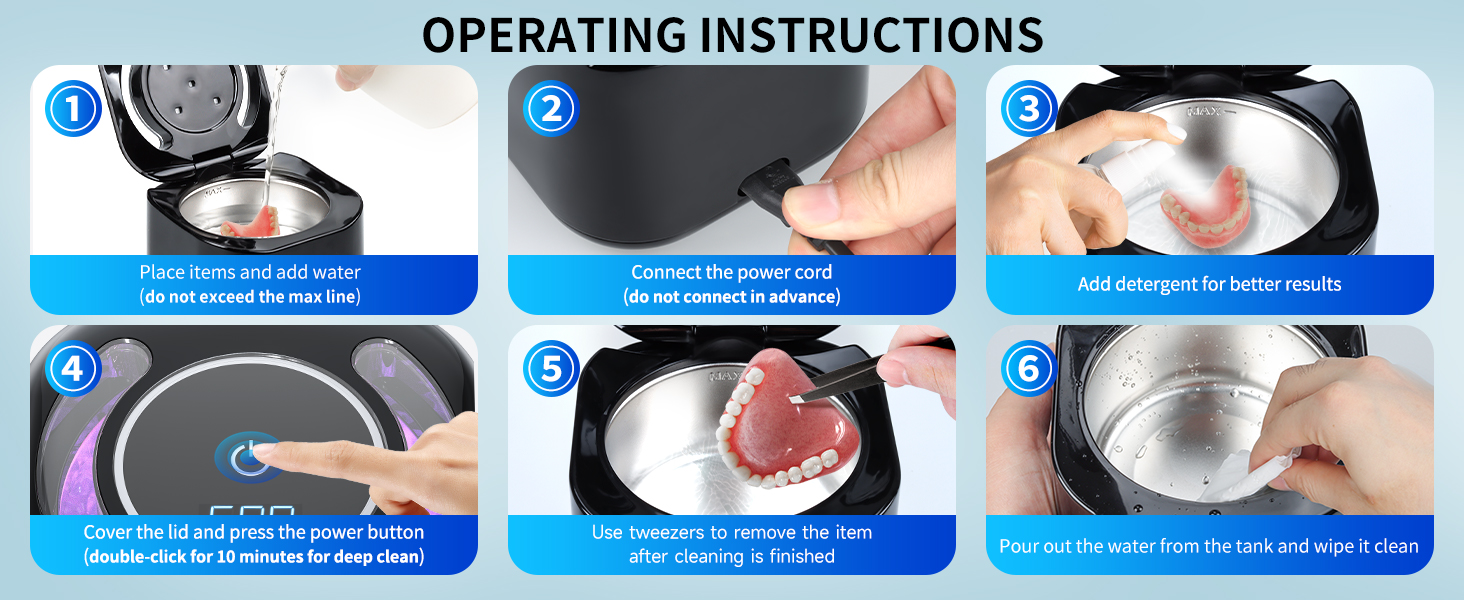 OPERATING INSTRUCTIONS

1

MAX

Place items and add water
(do not exceed the max line)

2

Connect the power cord
(do not connect in advance)

3

MAX

Add detergent for better results

4

Cover the lid and press the power button
(double-click for 10 minutes for deep clean)

5

MAX

Use tweezers to remove the item after cleaning is finished

6

Pour out the water from the tank and wipe it clean