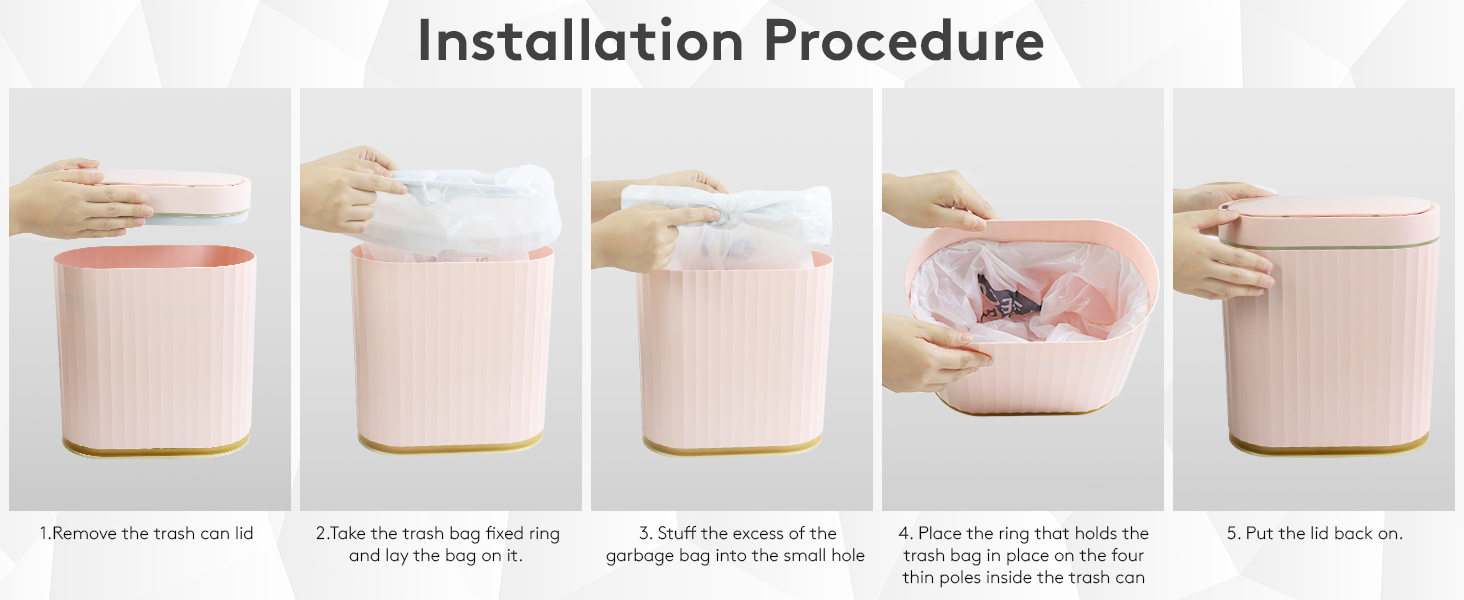 Installation Procedure

1.Remove the trash can lid

2.Take the trash bag fixed ring and lay the bag on it.

3. Stuff the excess of the garbage bag into the small hole

4. Place the ring that holds the trash bag in place on the four thin poles inside the trash can

5. Put the lid back on.