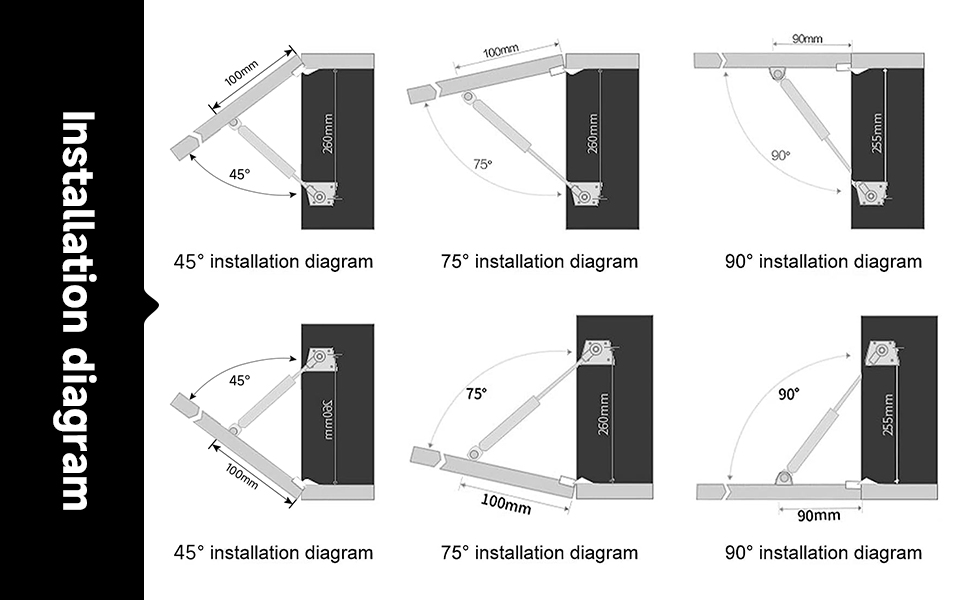 Installation diagram

100mm
260mm
45°
45° installation diagram

100mm
260mm
75°
75° installation diagram

90mm
255mm
90°
90° installation diagram

45°
260mm
100mm
45° installation diagram

75°
260mm
100mm
75° installation diagram

90°
255mm
90mm
90° installation diagram