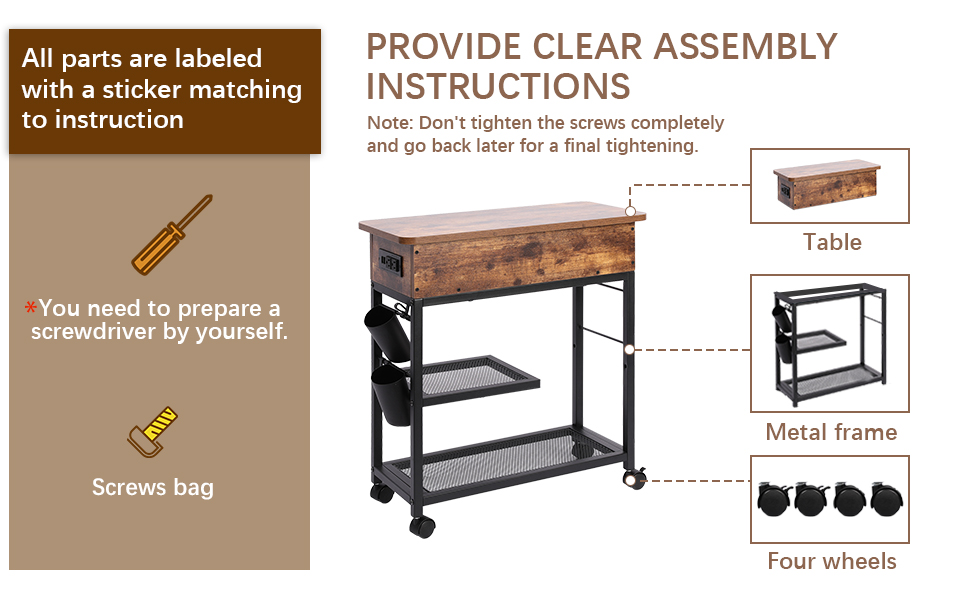 All parts are labeled with a sticker matching to instruction

*You need to prepare a screwdriver by yourself.

Screws bag

PROVIDE CLEAR ASSEMBLY INSTRUCTIONS

Note: Don't tighten the screws completely and go back later for a final tightening.

Table

Metal frame

Four wheels