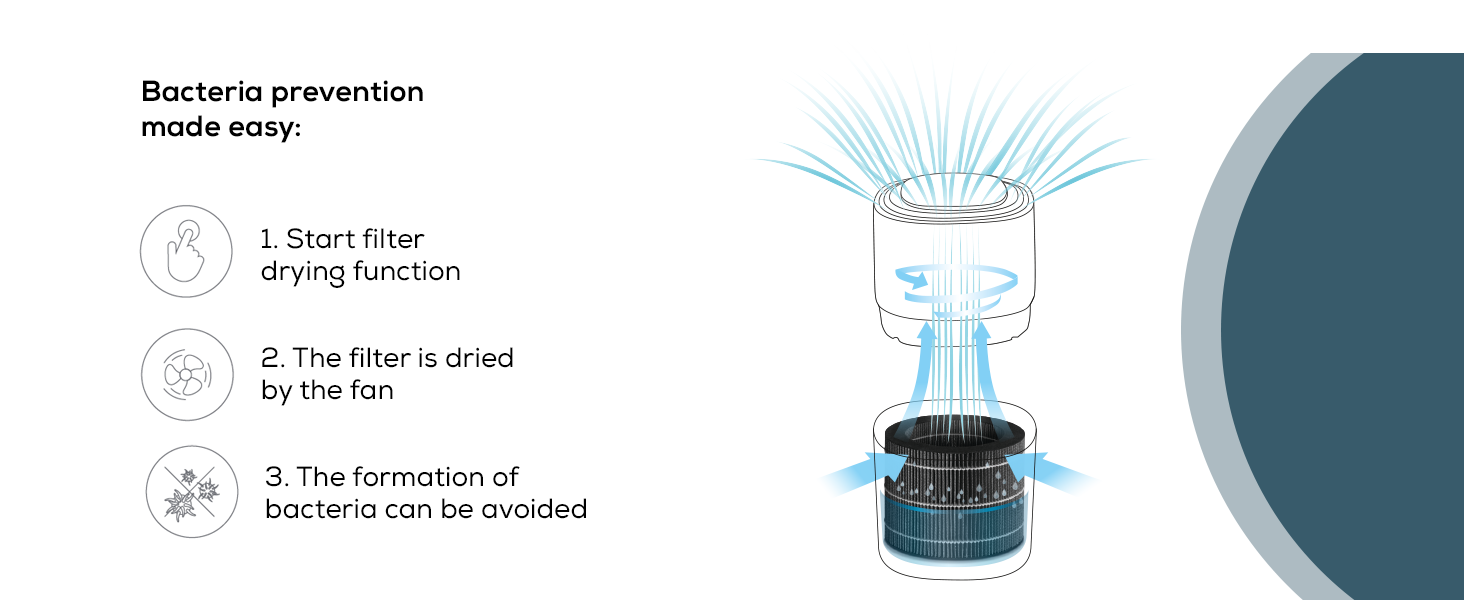 Bacteria prevention made easy:

1. Start filter drying function

2. The filter is dried by the fan

3. The formation of bacteria can be avoided