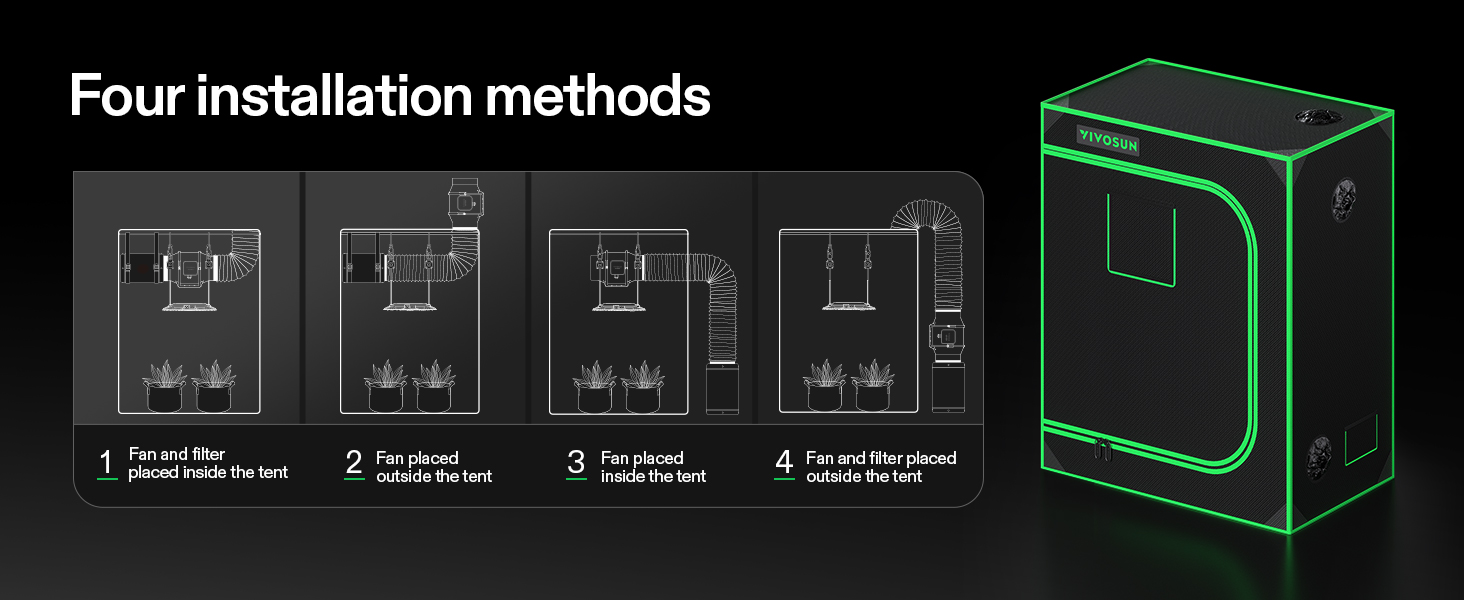 Four installation methods

1 Fan and filter placed inside the tent

2 Fan placed outside the tent

3 Fan placed inside the tent

4 Fan and filter placed outside the tent

VIVOSUN