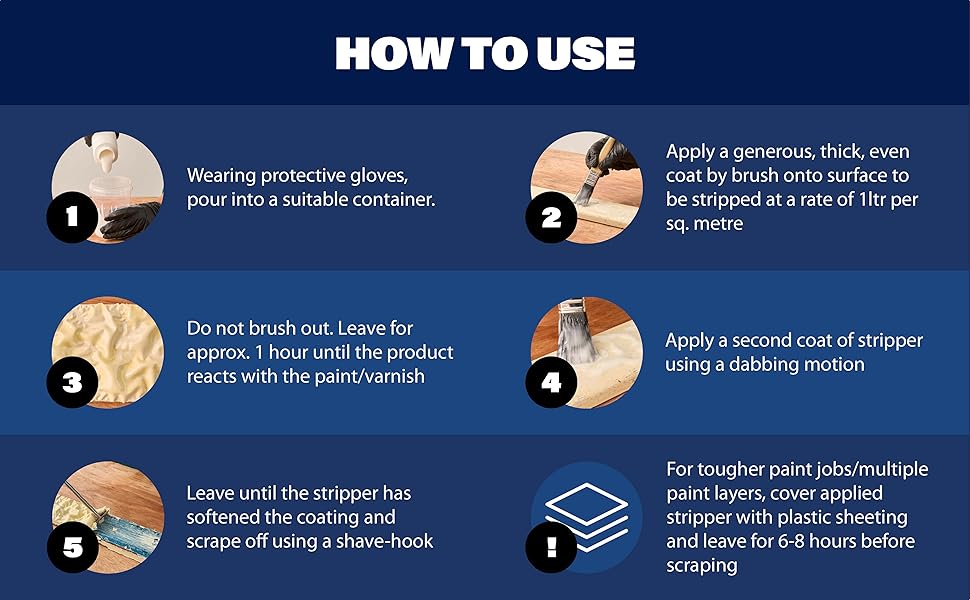 HOW TO USE

1 Wearing protective gloves, pour into a suitable container.

2 Apply a generous, thick, even coat by brush onto surface to be stripped at a rate of 1ltr per sq. metre

3 Do not brush out. Leave for approx. 1 hour until the product reacts with the paint/varnish

4 Apply a second coat of stripper using a dabbing motion

5 Leave until the stripper has softened the coating and scrape off using a shave-hook

! For tougher paint jobs/multiple paint layers, cover applied stripper with plastic sheeting and leave for 6-8 hours before scraping