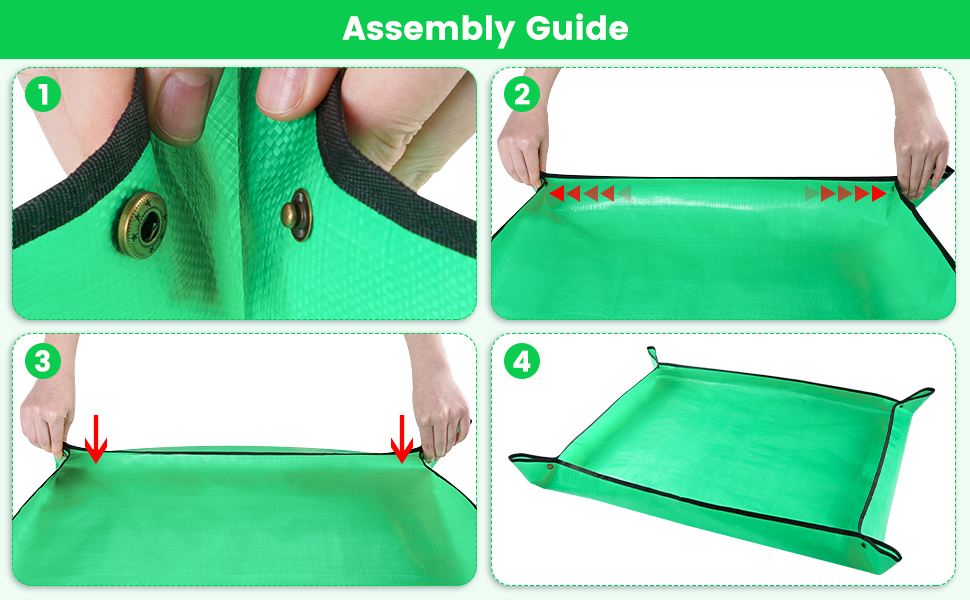 Assembly Guide

1

2

3

4