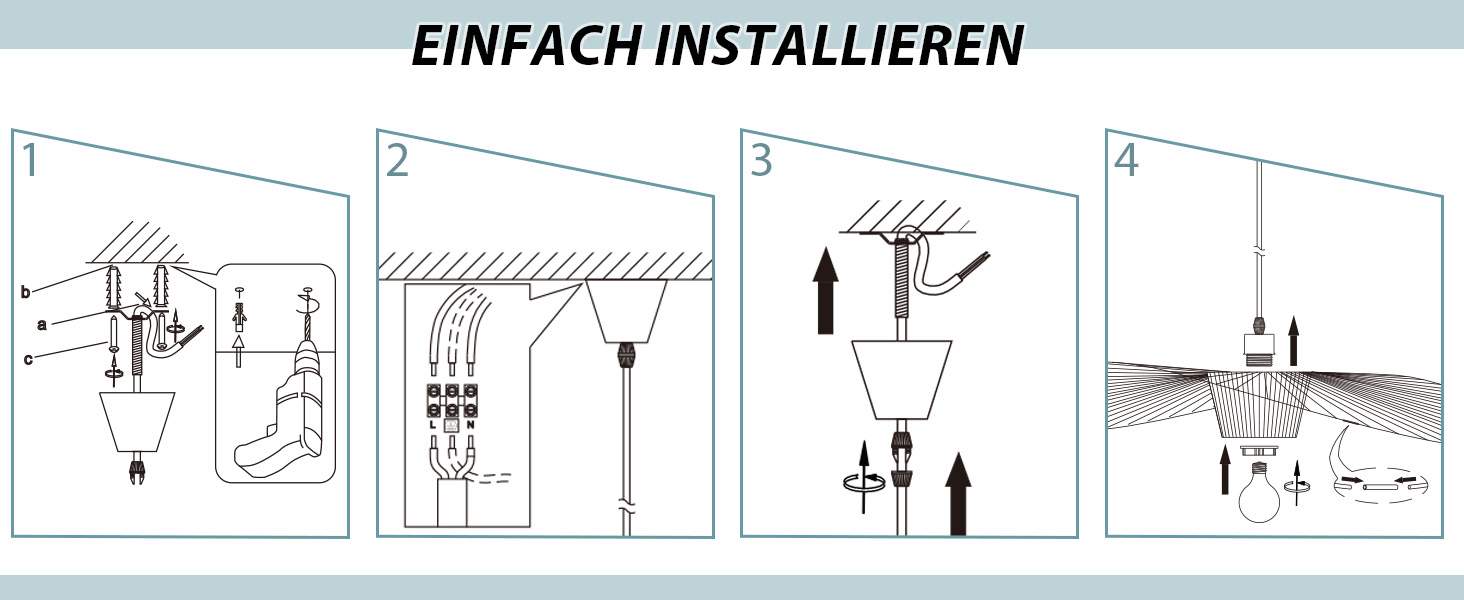 EINFACH INSTALLIEREN

1

b

a

c

2

L

N

3

4