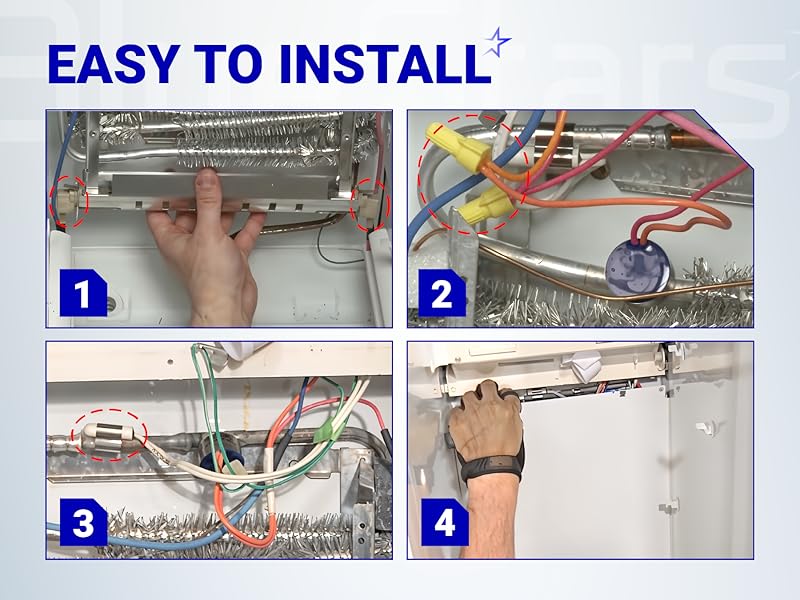 EASY TO INSTALL

1

2

3

4