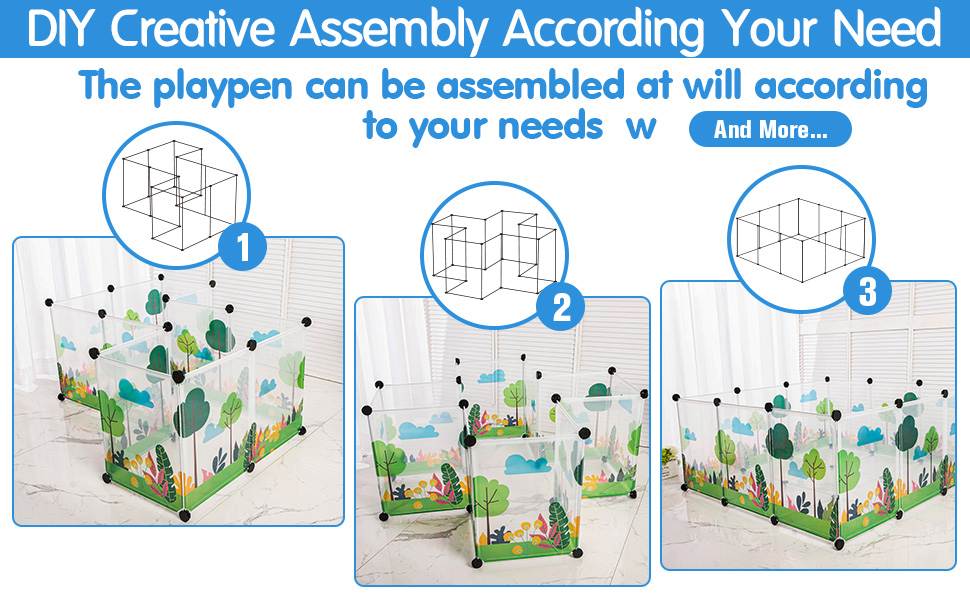 DIY Creative Assembly According Your Need

The playpen can be assembled at will according to your needs w

And More...

1

2

3