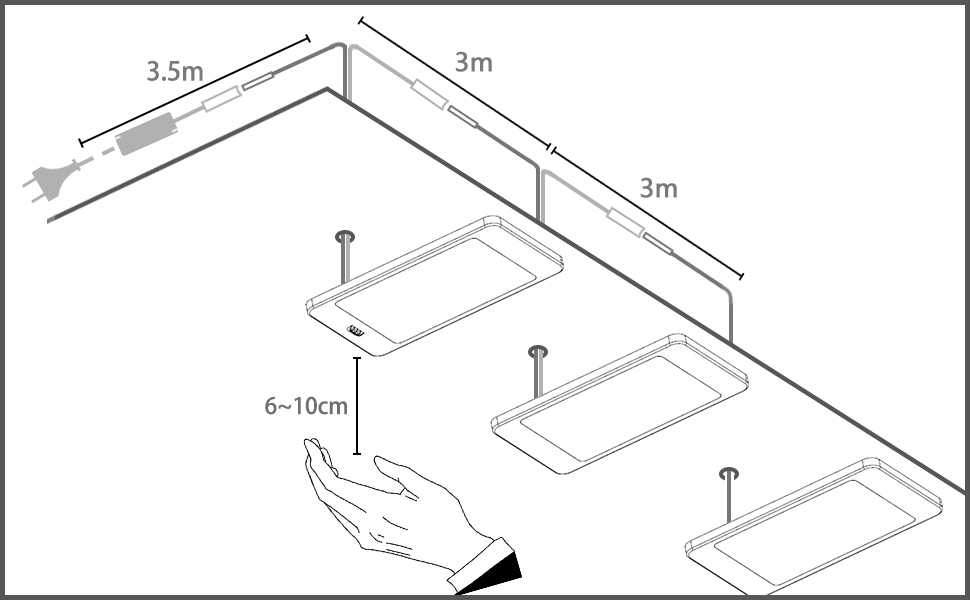 3.5m

3m

3m

6~10cm