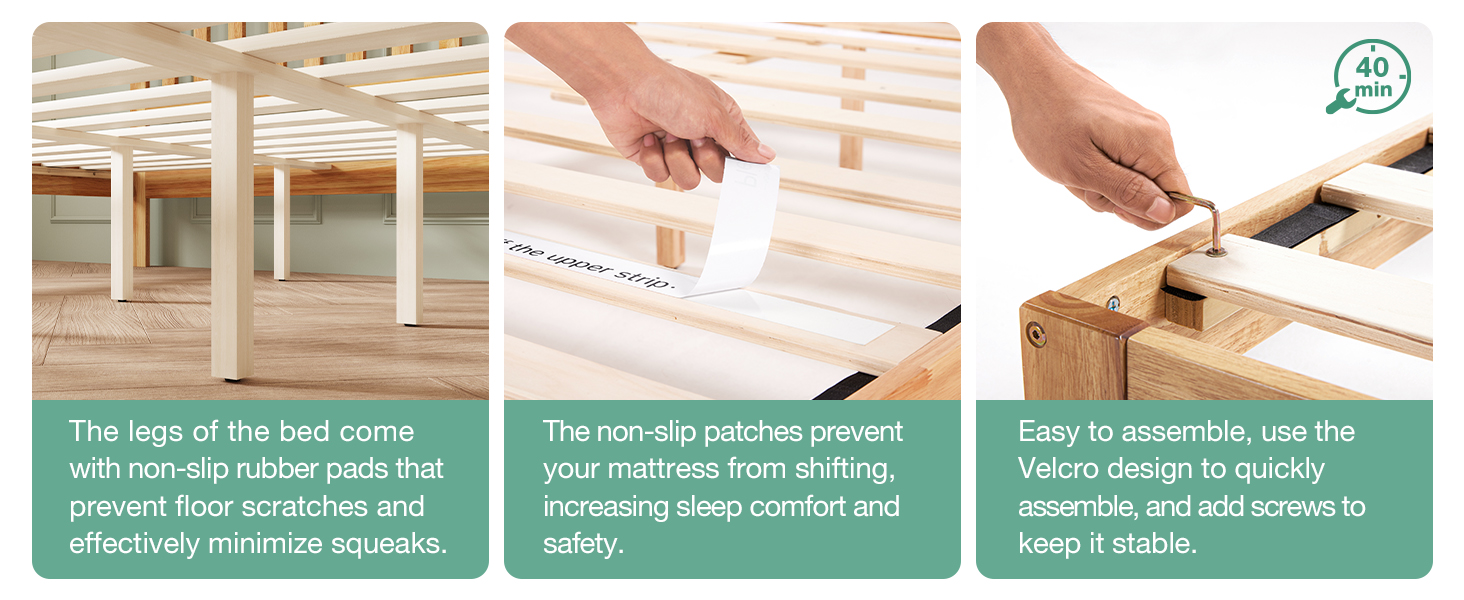 The legs of the bed come with non-slip rubber pads that prevent floor scratches and effectively minimize squeaks.

the upper strip.

The non-slip patches prevent your mattress from shifting, increasing sleep comfort and safety.

40 min

Easy to assemble, use the Velcro design to quickly assemble, and add screws to keep it stable.