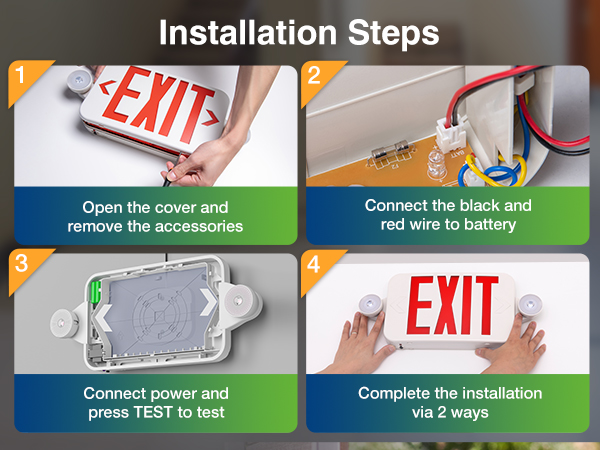 Installation Steps

1

EXIT

Open the cover and remove the accessories

2

Connect the black and red wire to battery

3

Connect power and press TEST to test

4

EXIT

Complete the installation via 2 ways