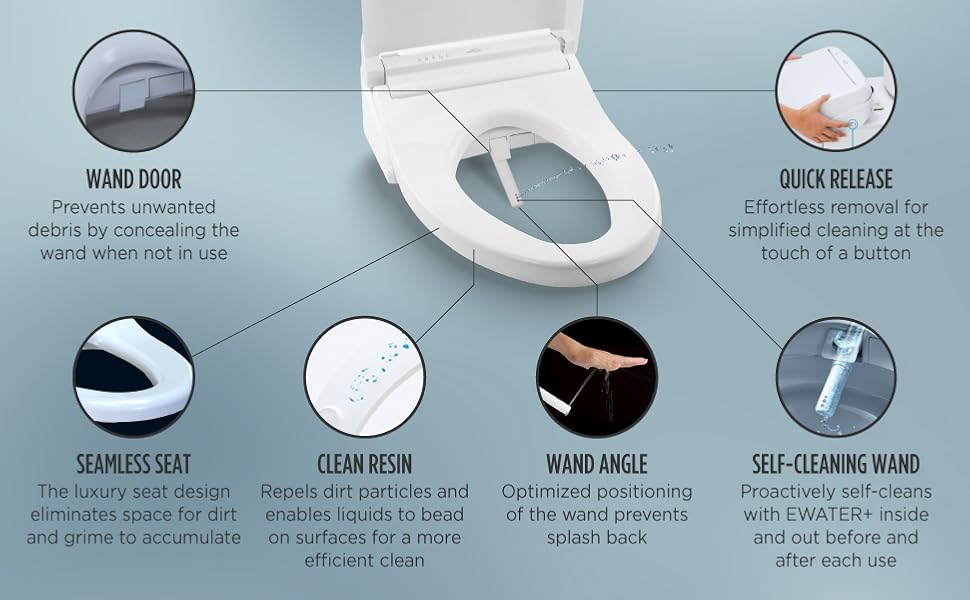 WAND DOOR
Prevents unwanted debris by concealing the wand when not in use

QUICK RELEASE
Effortless removal for simplified cleaning at the touch of a button

SEAMLESS SEAT
The luxury seat design eliminates space for dirt and grime to accumulate

CLEAN RESIN
Repels dirt particles and enables liquids to bead on surfaces for a more efficient clean

WAND ANGLE
Optimized positioning of the wand prevents splash back

SELF-CLEANING WAND
Proactively self-cleans with EWATER+ inside and out before and after each use