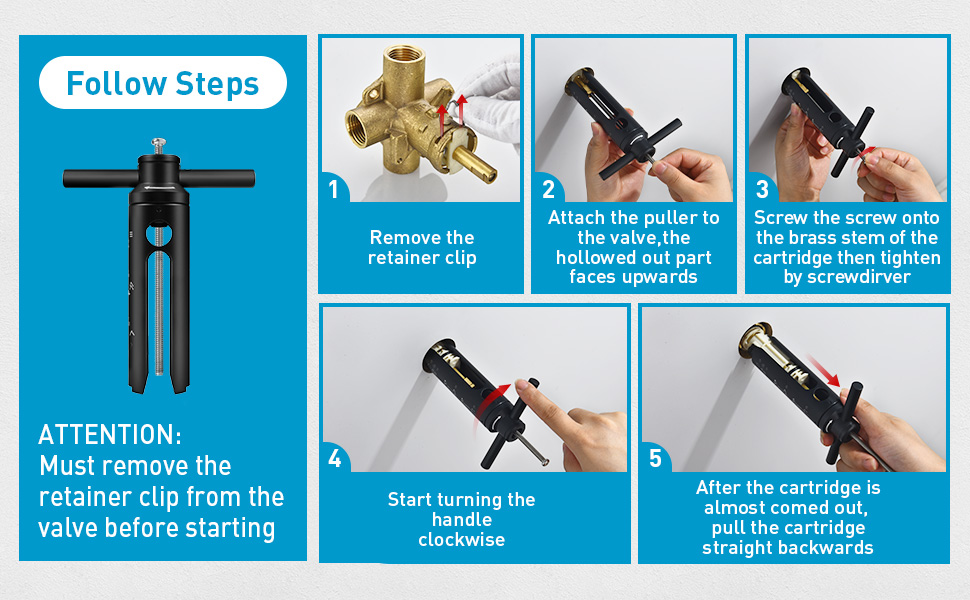 Follow Steps

ATTENTION:
Must remove the retainer clip from the valve before starting

1
Remove the retainer clip

2
Attach the puller to the valve,the hollowed out part faces upwards

3
Screw the screw onto the brass stem of the cartridge then tighten by screwdirver

4
Start turning the handle clockwise

5
After the cartridge is almost comed out, pull the cartridge straight backwards