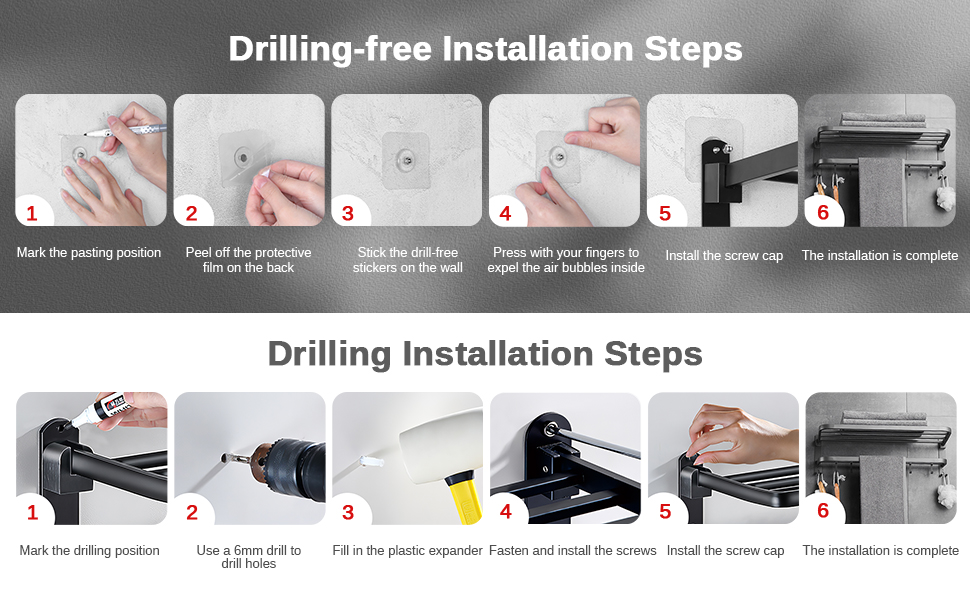 Drilling-free Installation Steps

1
Mark the pasting position

2
Peel off the protective film on the back

3
Stick the drill-free stickers on the wall

4
Press with your fingers to expel the air bubbles inside

5
Install the screw cap

6
The installation is complete

Drilling Installation Steps

1
Mark the drilling position

2
Use a 6mm drill to drill holes

3
Fill in the plastic expander

4
Fasten and install the screws

5
Install the screw cap

6
The installation is complete