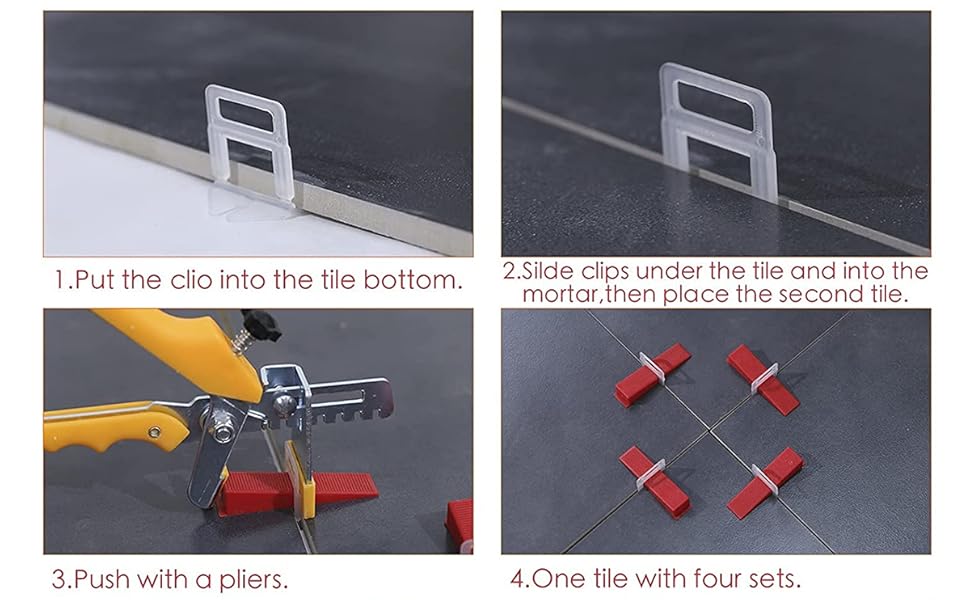 1.Put the clio into the tile bottom.

2.Silde clips under the tile and into the mortar,then place the second tile.

3.Push with a pliers.

4.One tile with four sets.