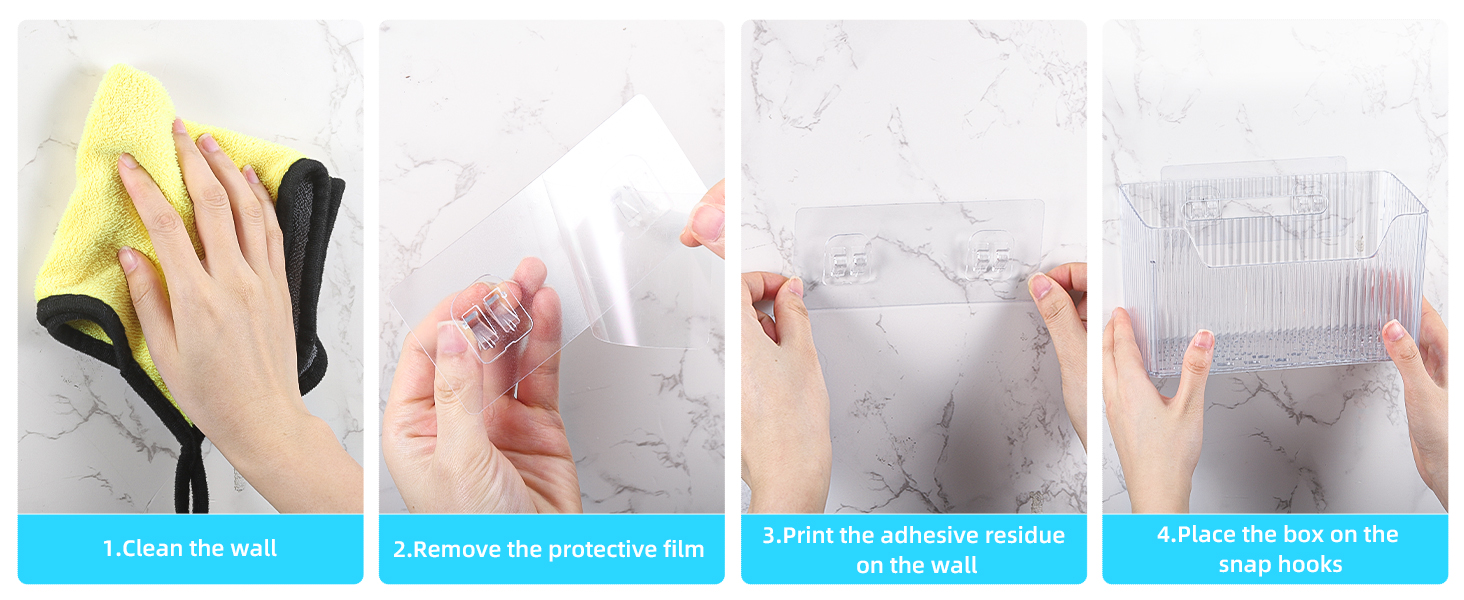 1.Clean the wall

2.Remove the protective film

3.Print the adhesive residue on the wall

4.Place the box on the snap hooks