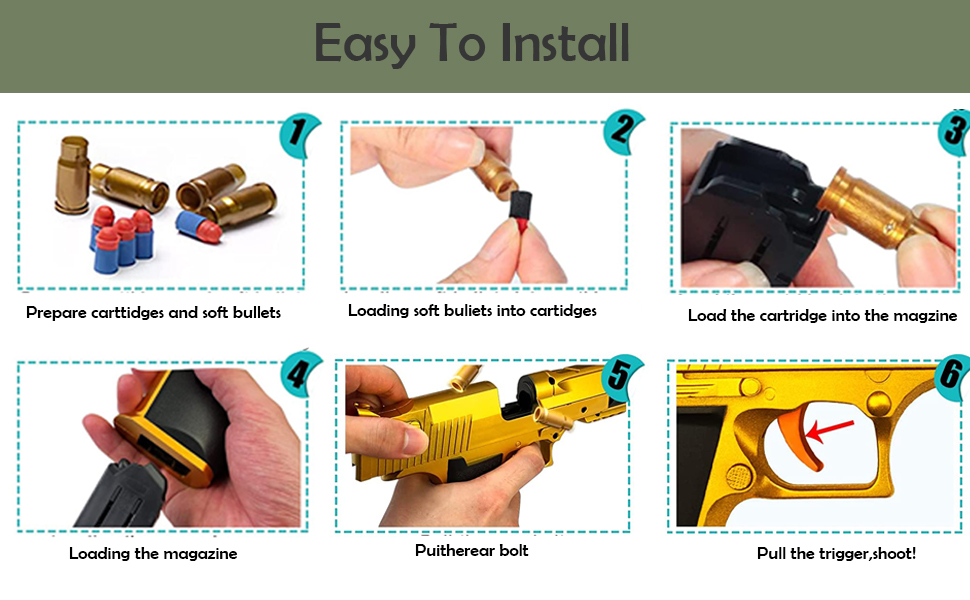 Easy To Install

1
Prepare carttidges and soft bullets

2
Loading soft buliets into cartidges

3
Load the cartridge into the magzine

4
Loading the magazine

5
Puitherear bolt

6
Pull the trigger,shoot!